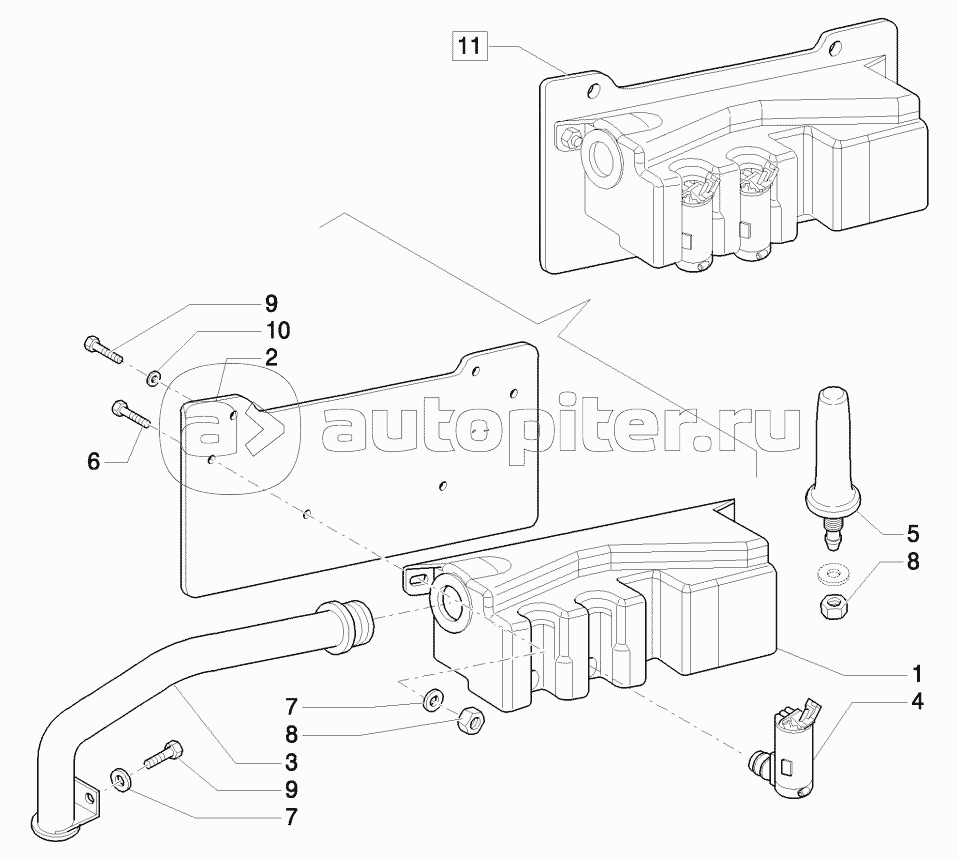 11
9
10
2
6
autopiter.ru
5
8
1
4
7
8
3
9
7