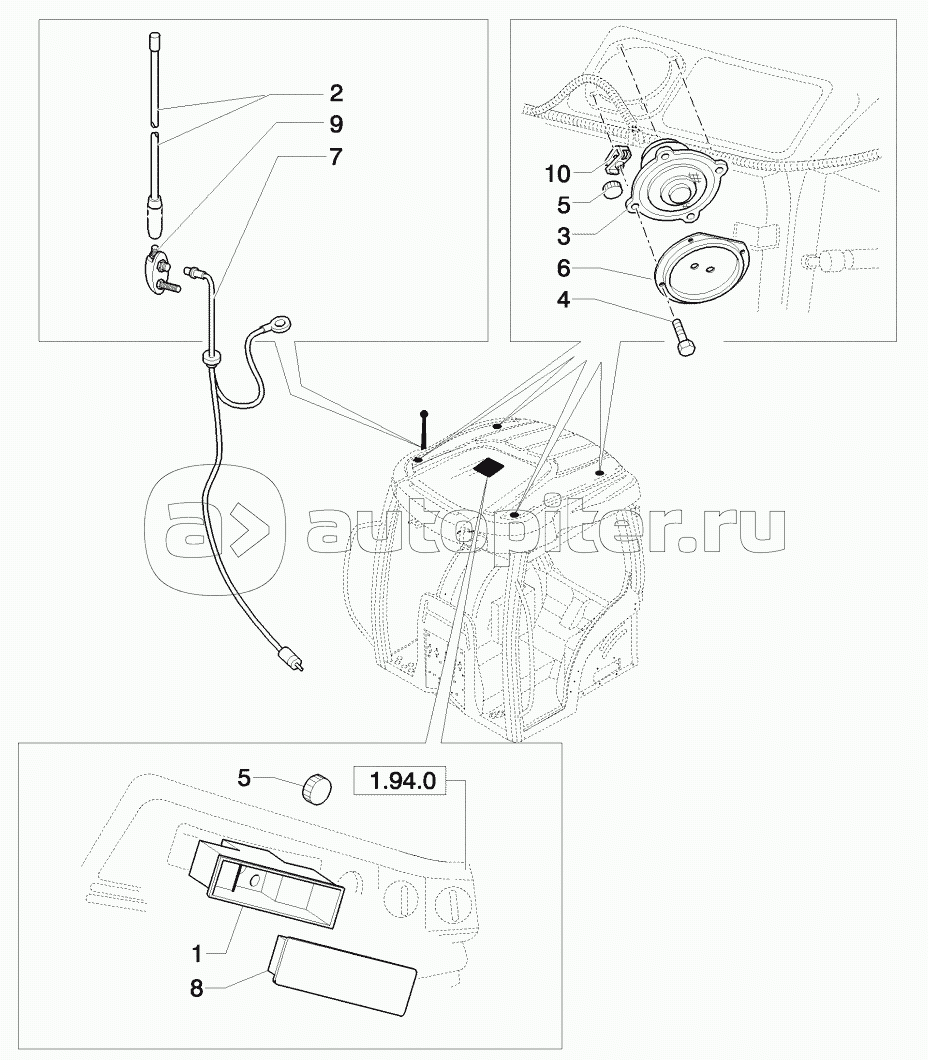 2
9
7
10
5
3
6
4
autopiter.ru
5
1.94.0
1
8