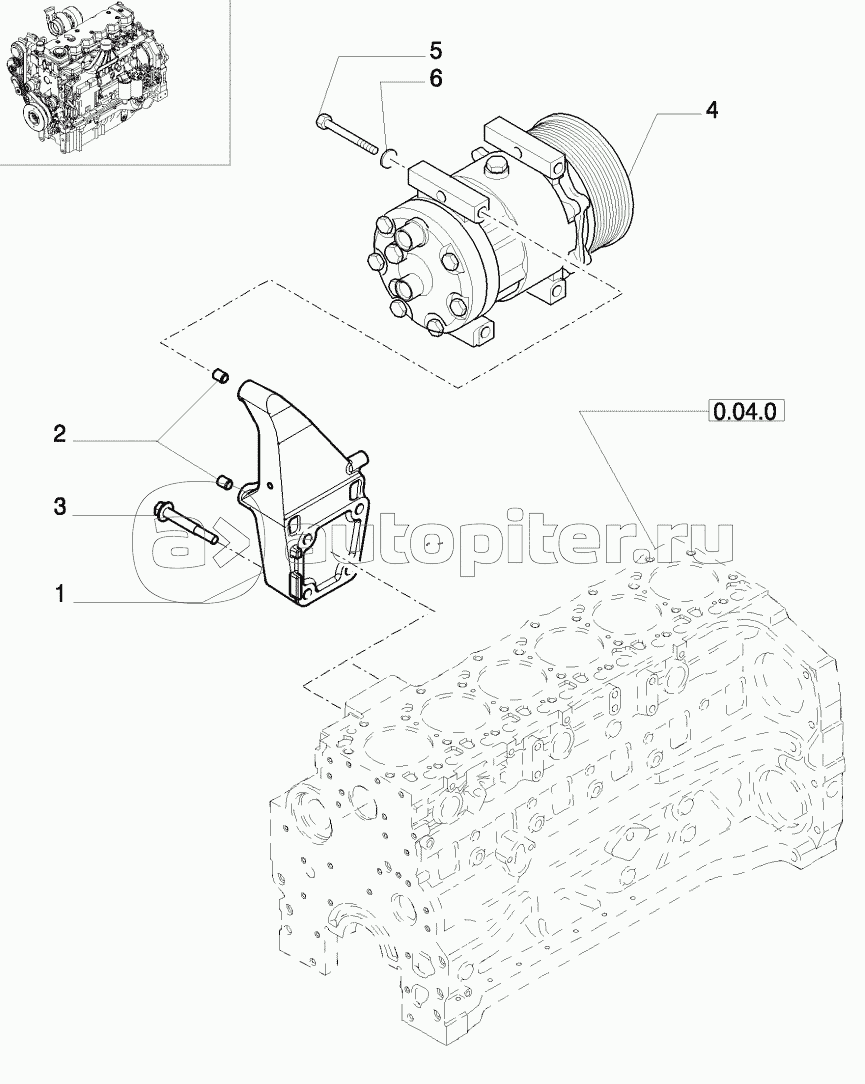 5
6
4
0.04.0
2
3
1
autopiter.ru