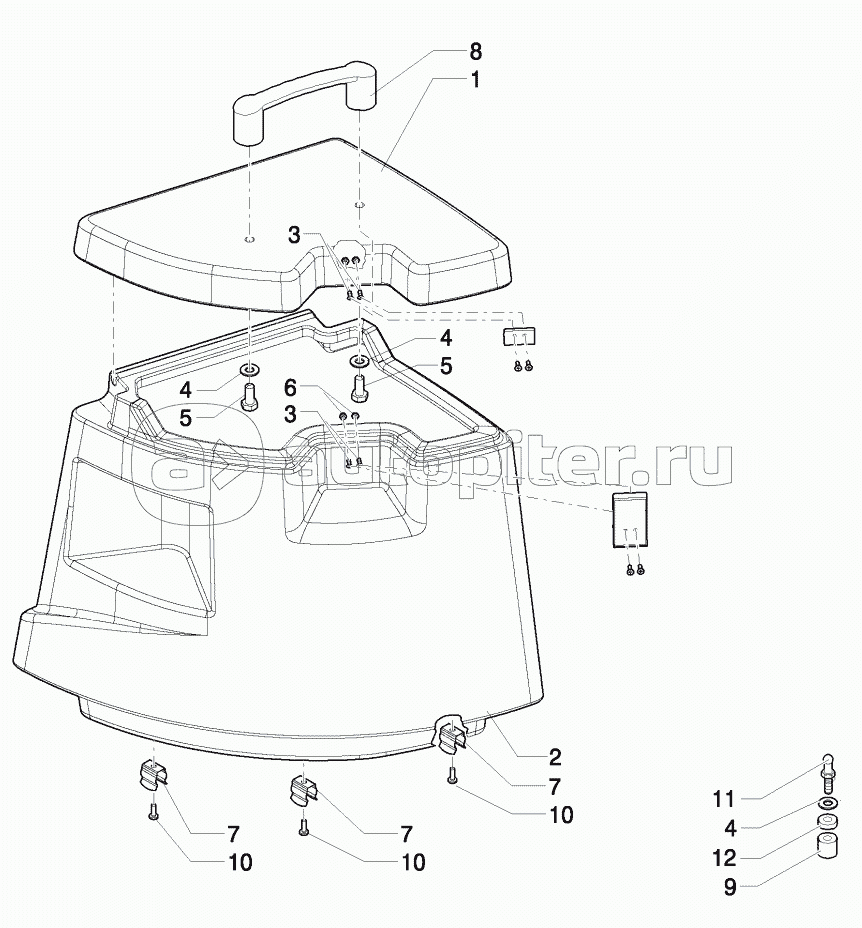 8
1
3
4
5
4
5
6
3
autopiter.ru
2
7
10
7
10
7
10
11
4
12
9