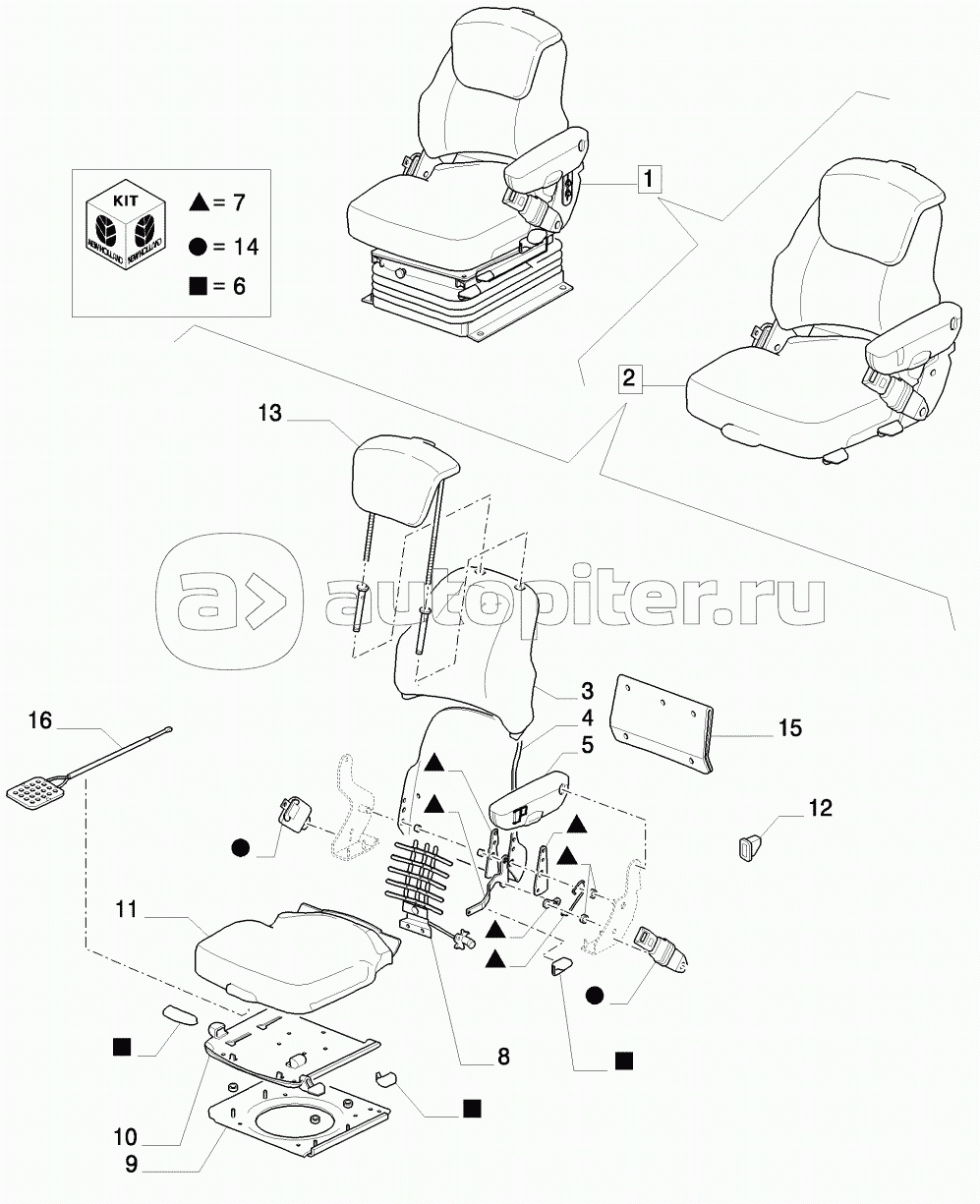 KIT
NEW HOLLAND NEW HOLLAND
▲ = 7
● = 14
■ = 6

1

2

13

autopiter.ru

3
4
5
15
16
12
11
8
10
9