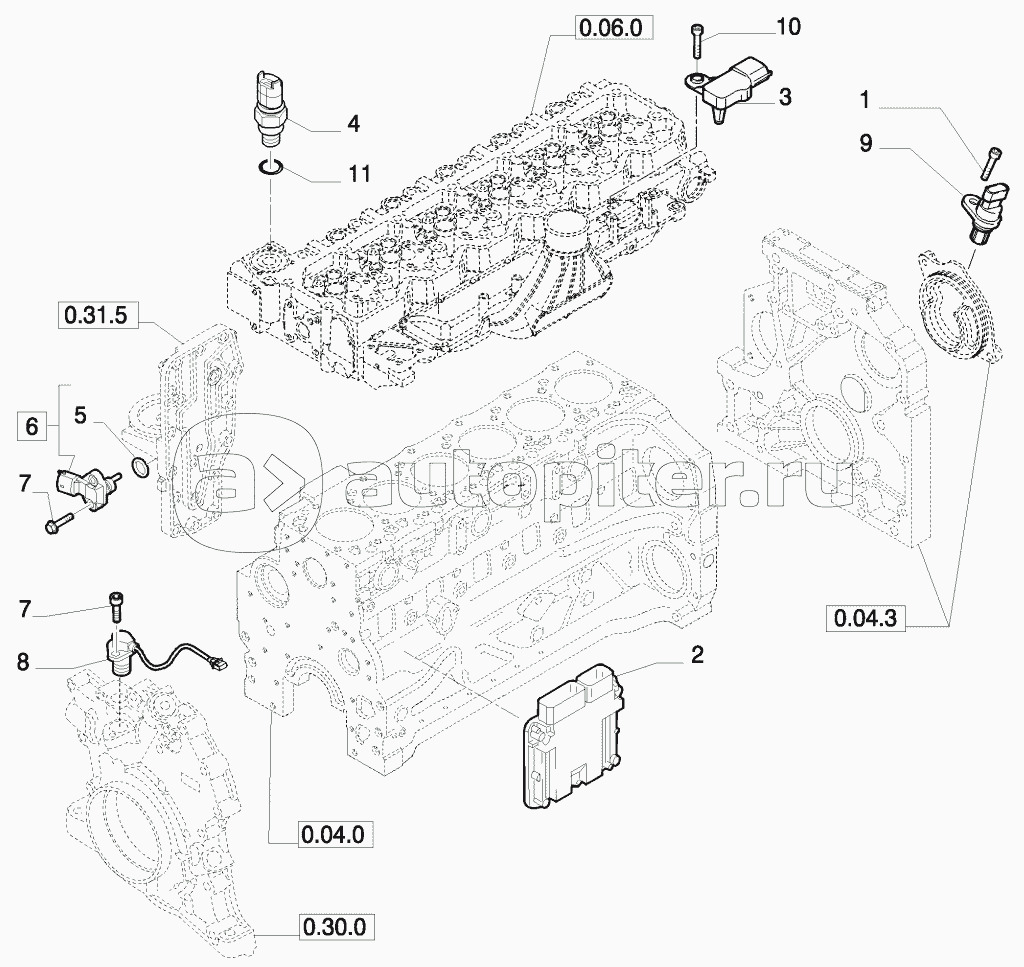 0.06.0
10
3
4
11
1
9
0.31.5
6
5
7
autopiter.ru
7
8
2
0.04.3
0.04.0
0.30.0