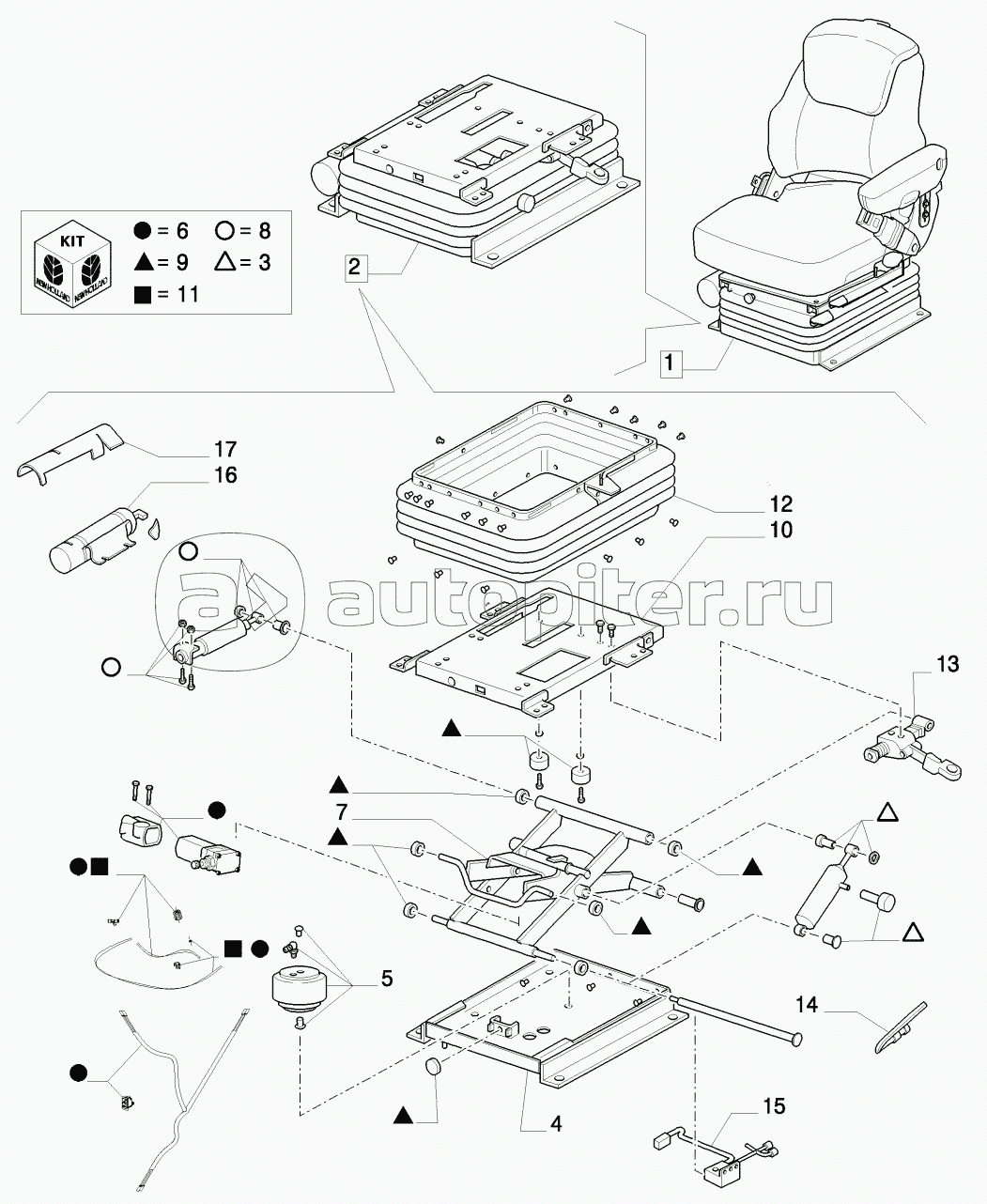 KIT
NEW HOLLAND NEW HOLLAND
● = 6 ○ = 8
▲ = 9 △ = 3
■ = 11

2
1
17
16
12
10
autopiter.ru
13
7
5
14
4
15