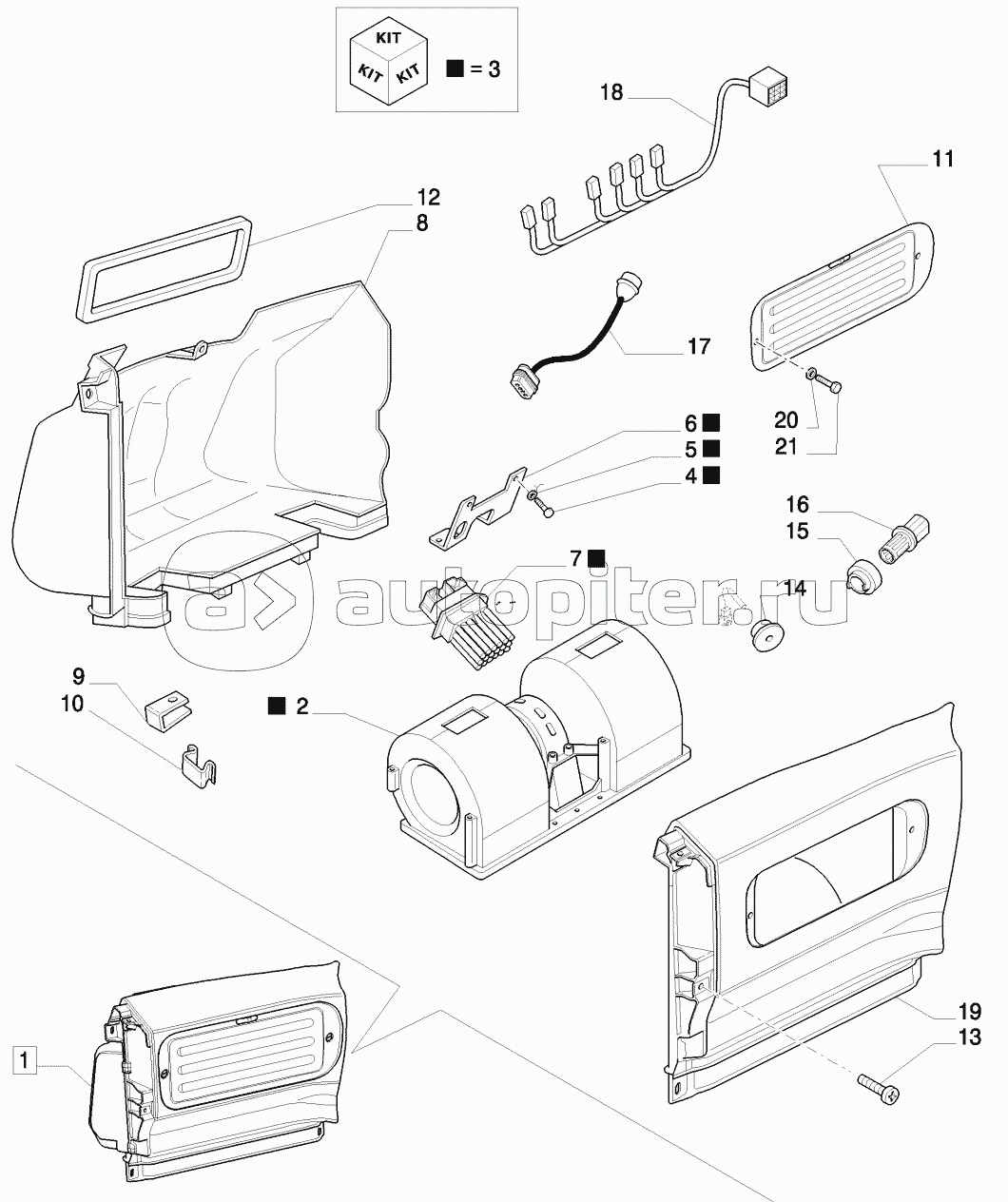 KIT
KIT KIT
■ = 3

18
11
12
8
17
6 ■
5 ■
4 ■
20
21
16
15
7 ■
14
autopiter.ru
9
10
■ 2
19
13
1