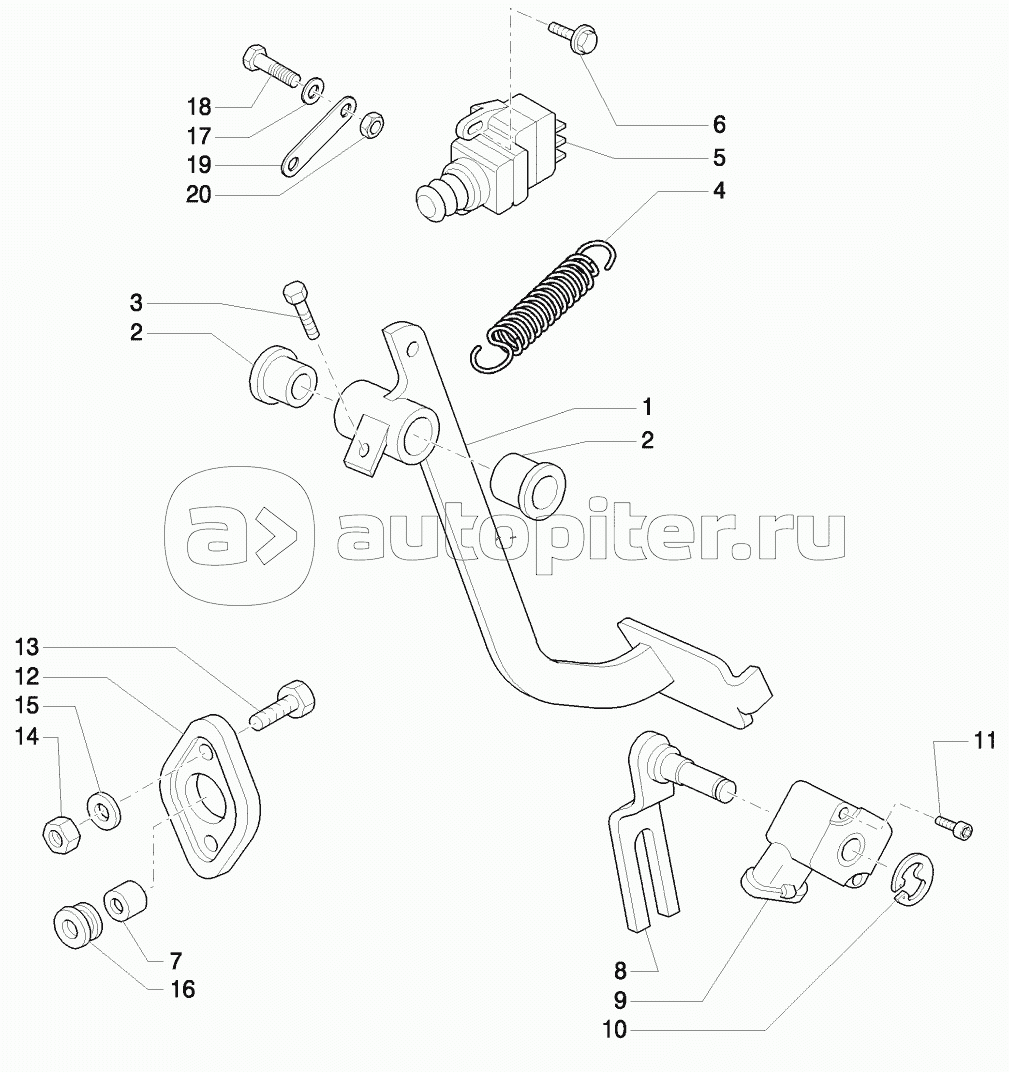 18
17
19
20
6
5
4
3
2
1
2
autopiter.ru
13
12
15
14
11
7
16
8
9
10