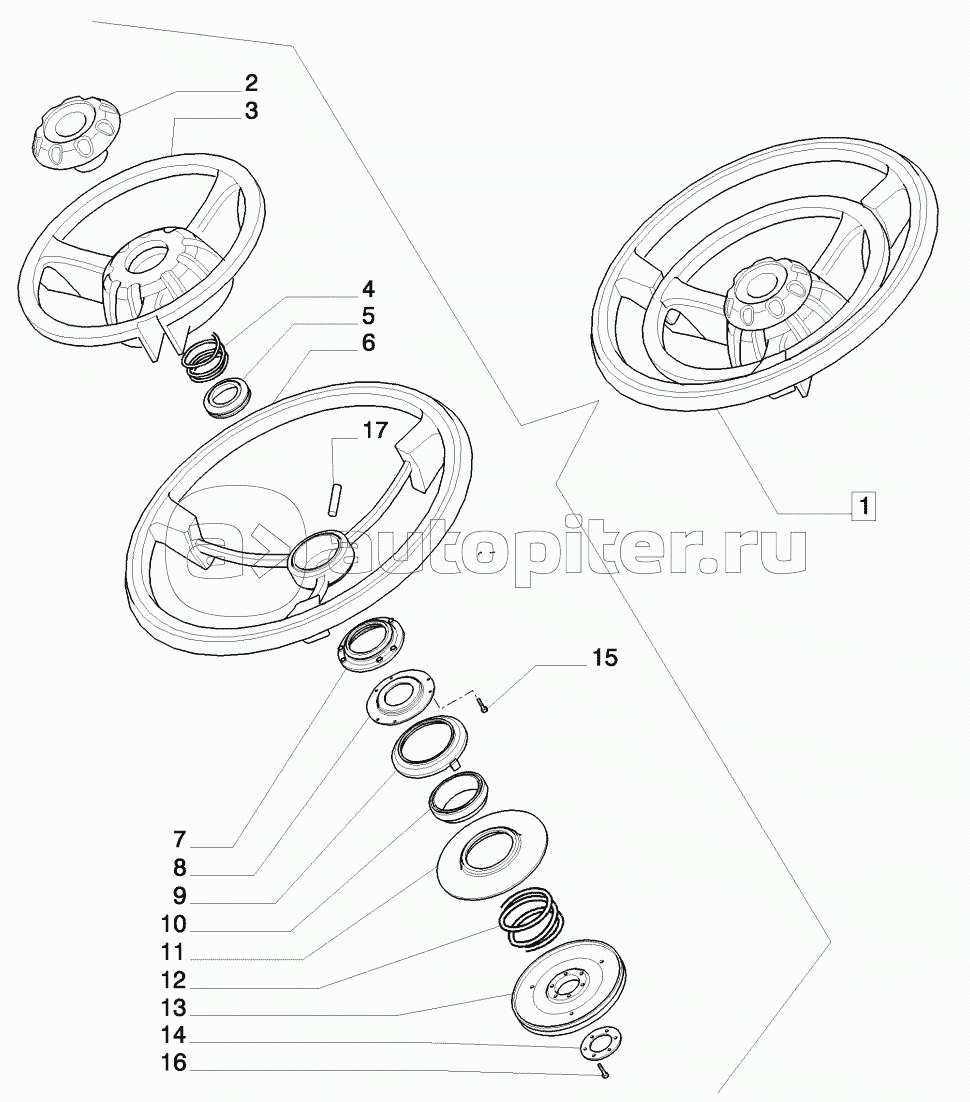 2
3
4
5
6
17
1
autopiter.ru
15
7
8
9
10
11
12
13
14
16