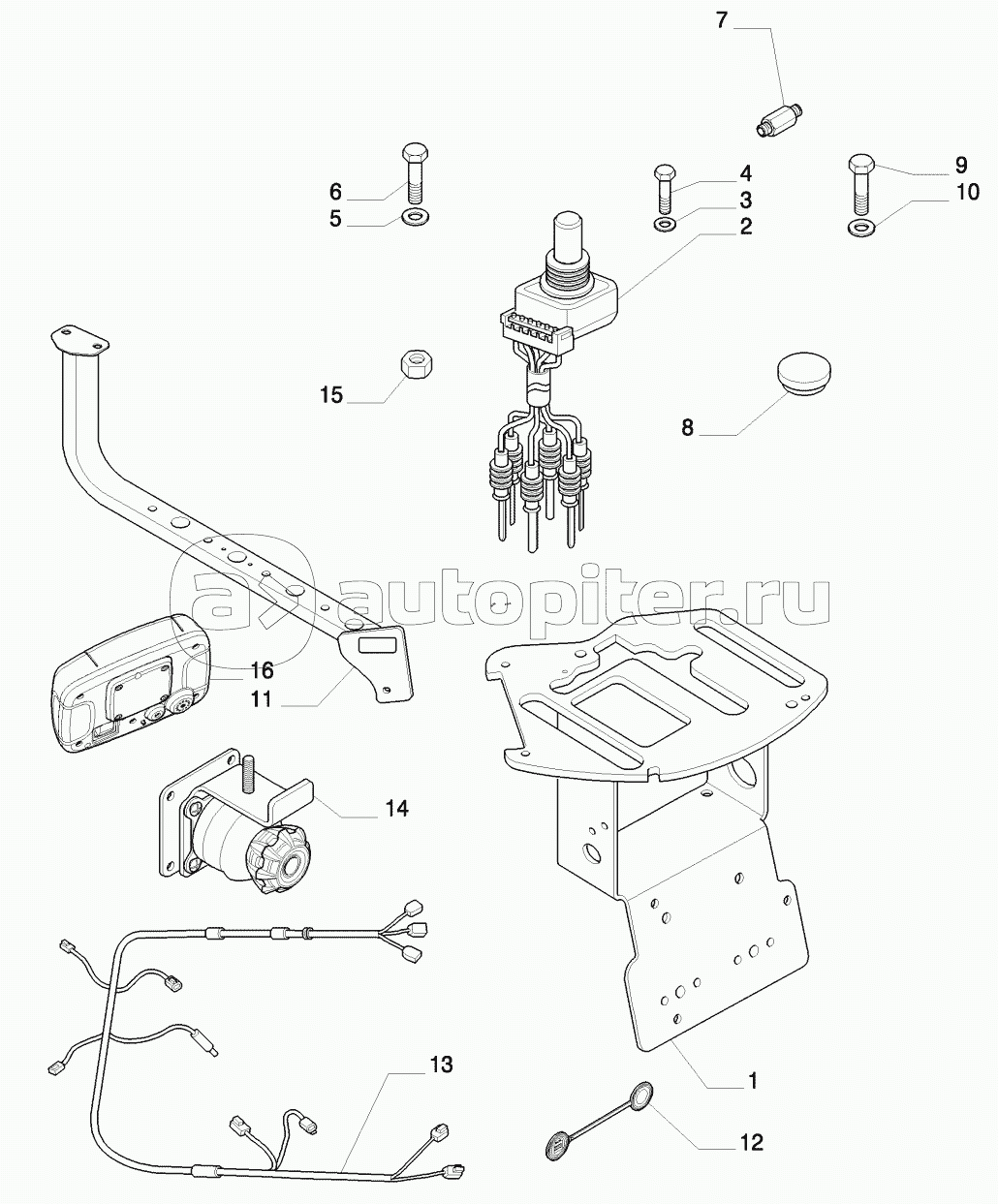 7
6
5
4
3
2
9
10
15
8
autopiter.ru
16
11
14
13
1
12