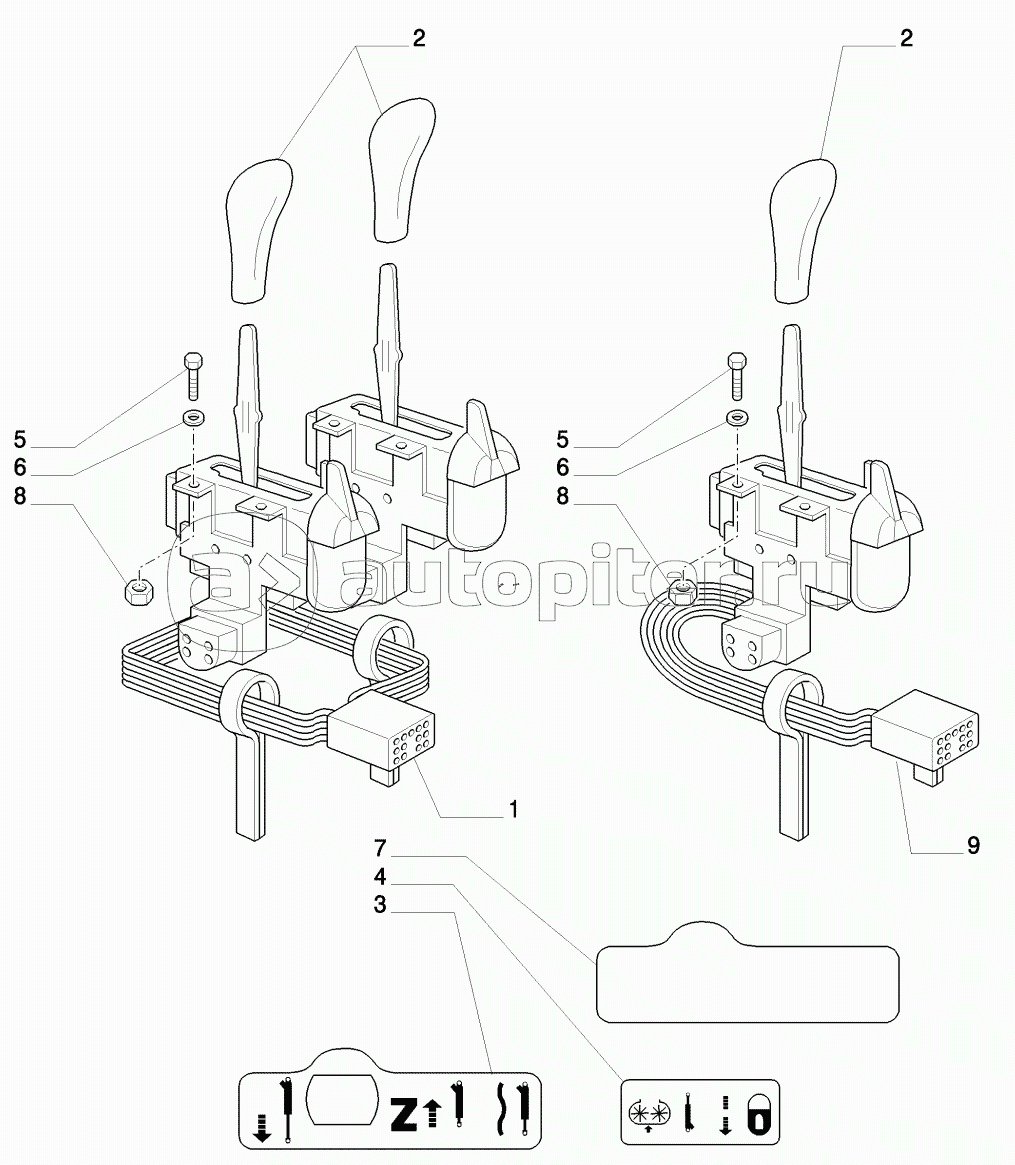 2
2
5
6
8
5
6
8
autopiter.ru
1
9
7
4
3
Z