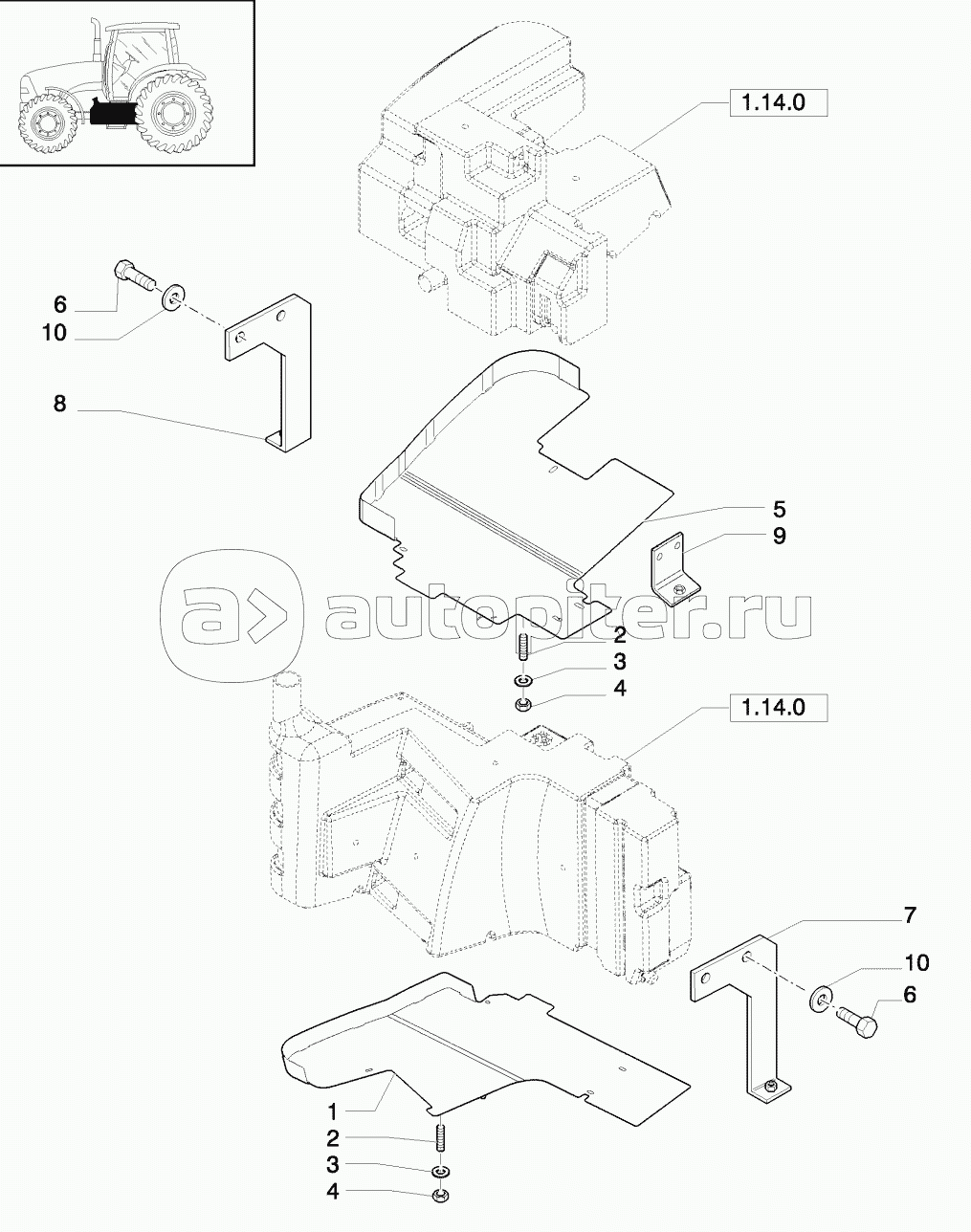 1.14.0
6
10
8
5
9
autopiter.ru
2
3
4
1.14.0
7
10
6
1
2
3
4