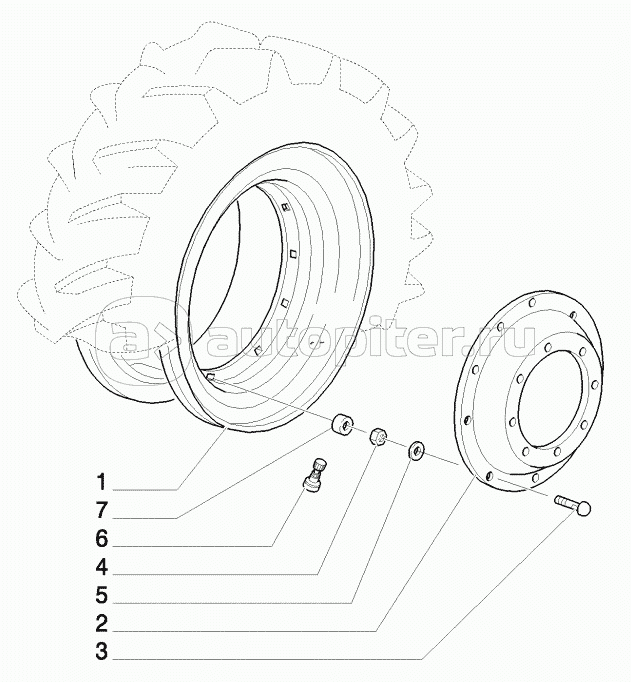 autopiter.ru

1
7
6
4
5
2
3