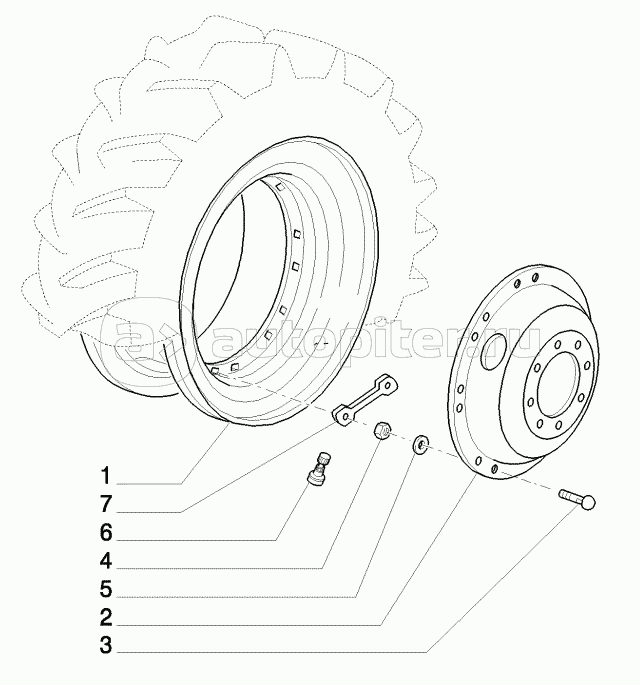 autopiter.ru

1
7
6
4
5
2
3