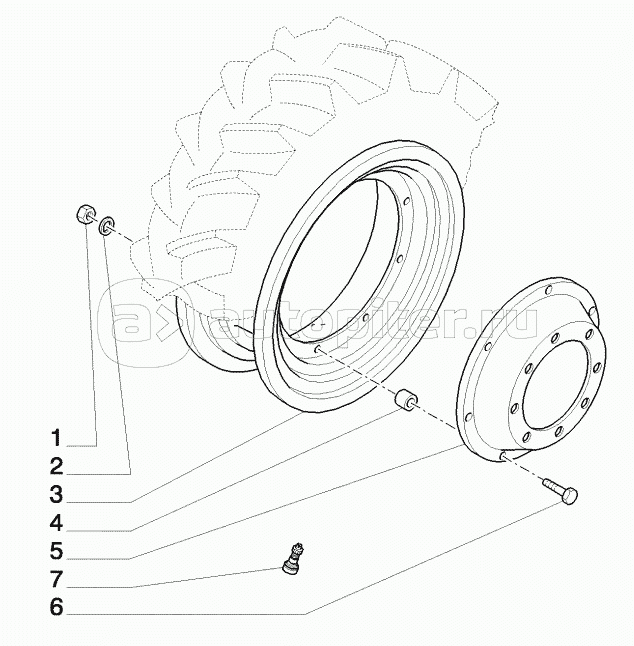 autopiter.ru

1
2
3
4
5
7
6