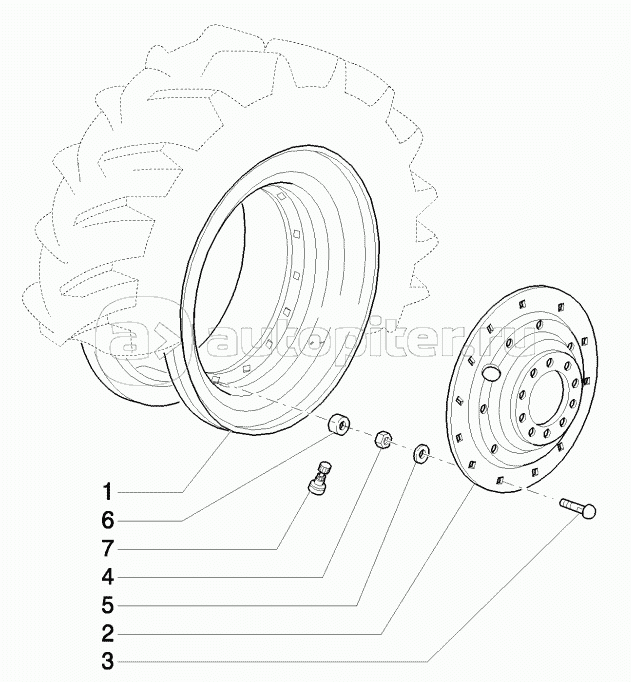 autopiter.ru

1
6
7
4
5
2
3