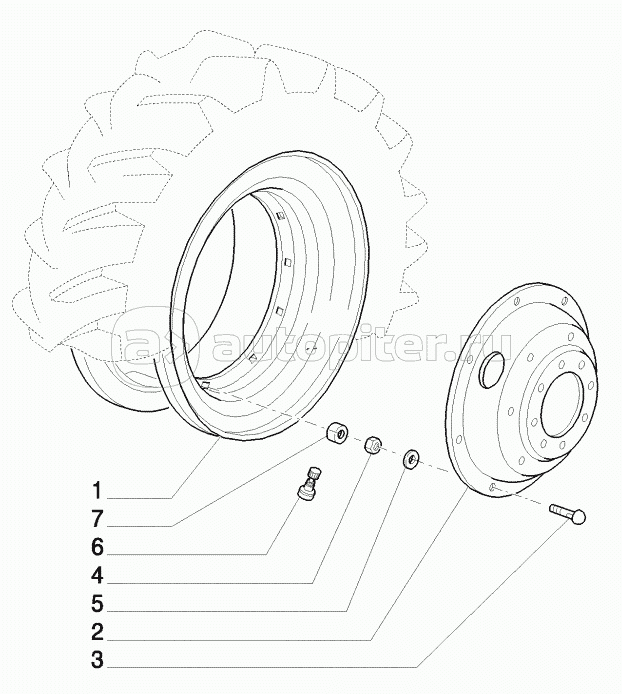 autopiter.ru
1
7
6
4
5
2
3