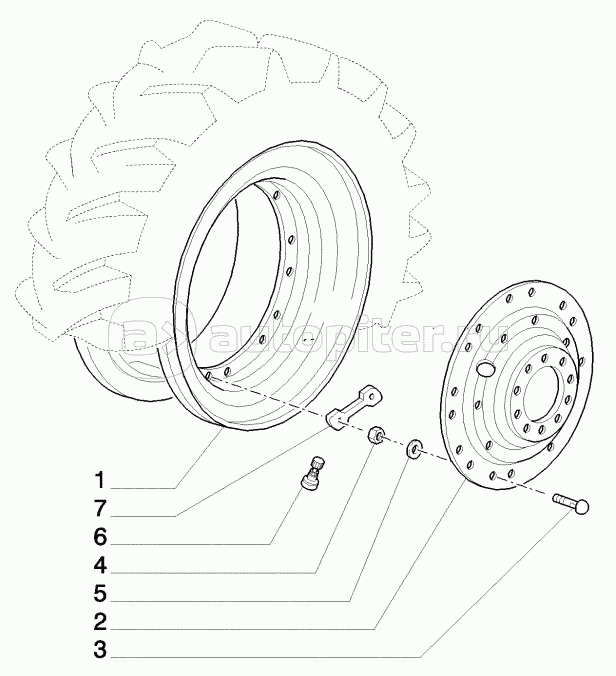 autopiter.ru

1
7
6
4
5
2
3