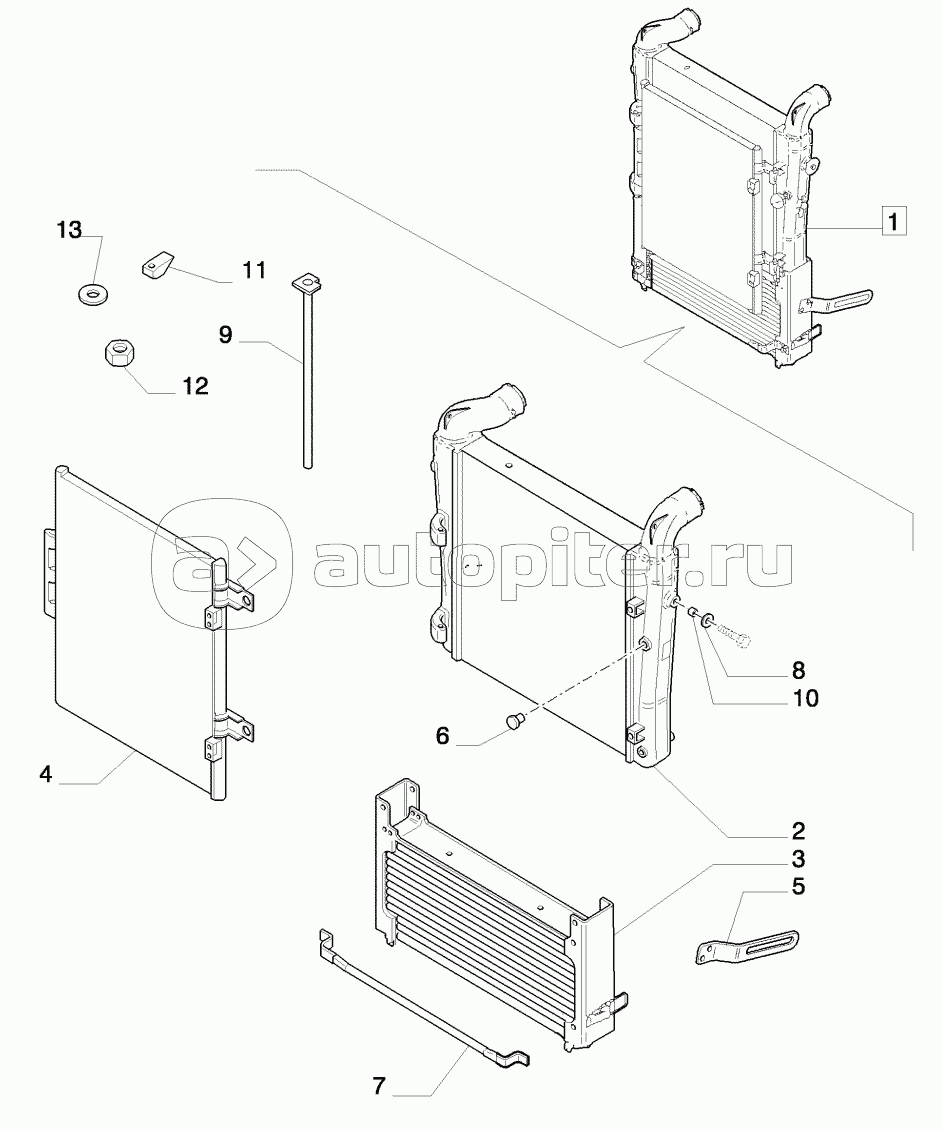 1
13
11
9
12
autopiter.ru
8
10
6
4
2
3
5
7