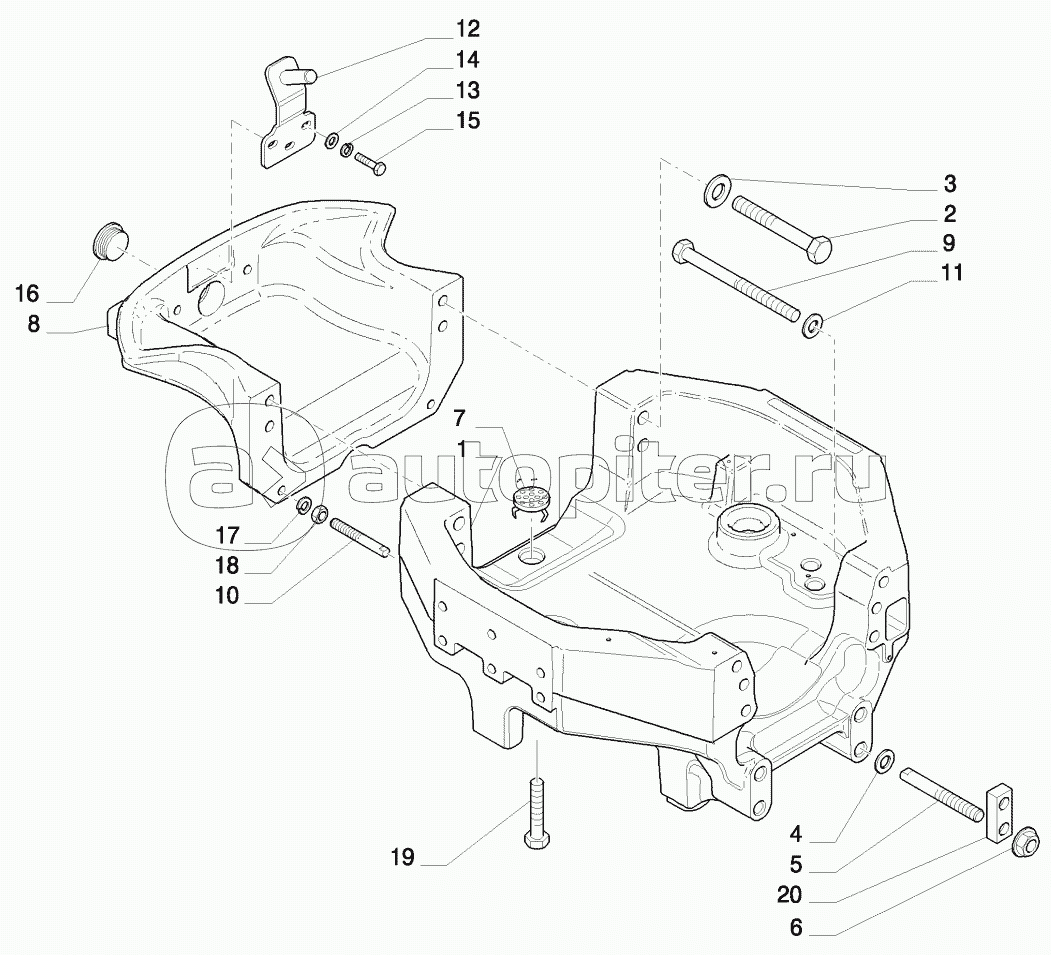 12
14
13
15
3
2
9
11
16
8
7
1
autopiter.ru
17
18
10
19
4
5
20
6