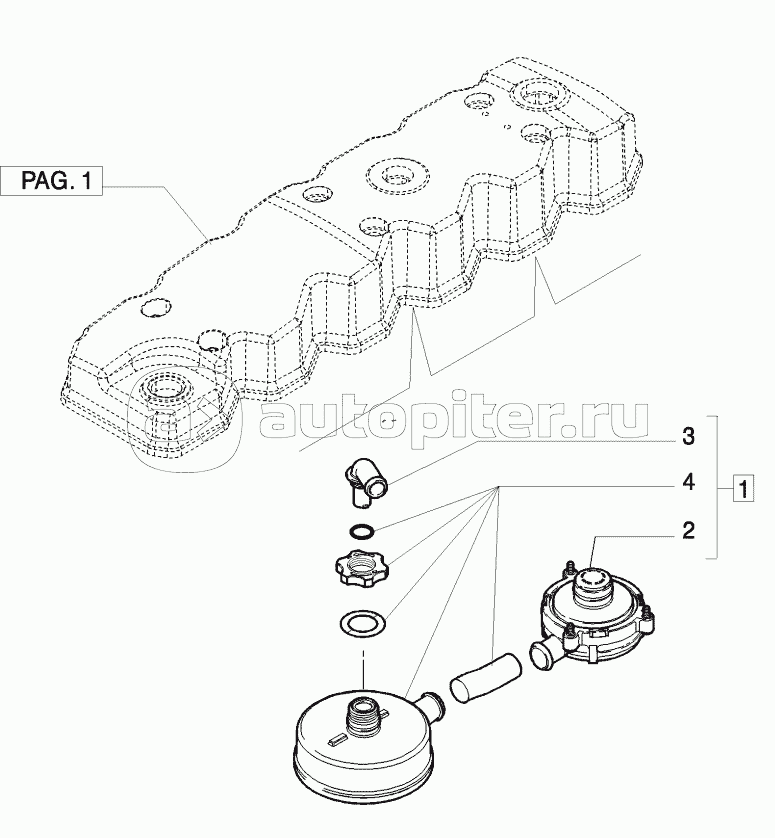 PAG. 1

autopiter.ru

3

4

1

2