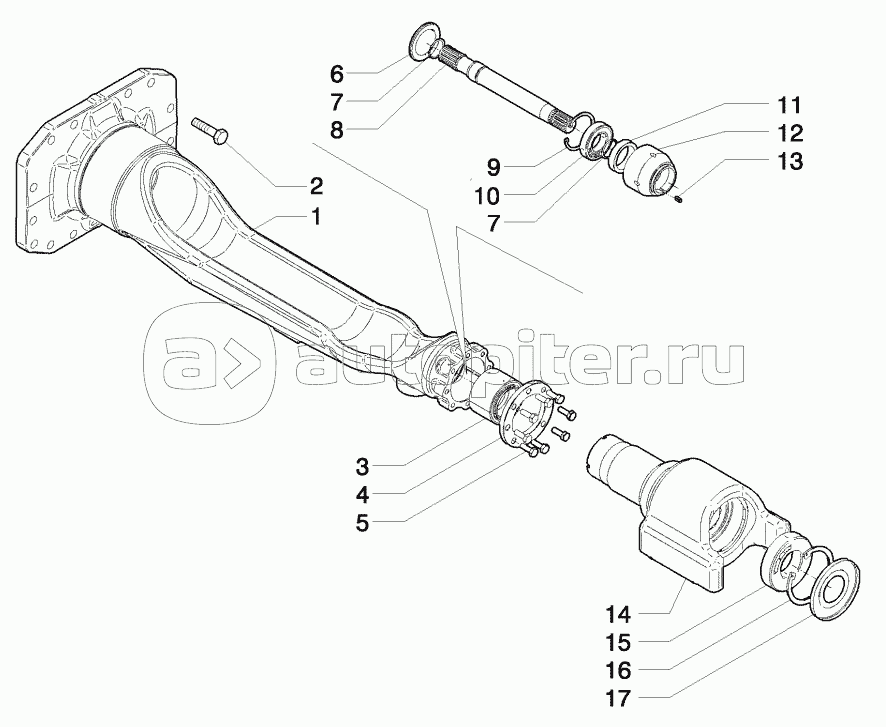 6
7
8
11
12
13
9
10
7
2
1
autopiter.ru
3
4
5
14
15
16
17