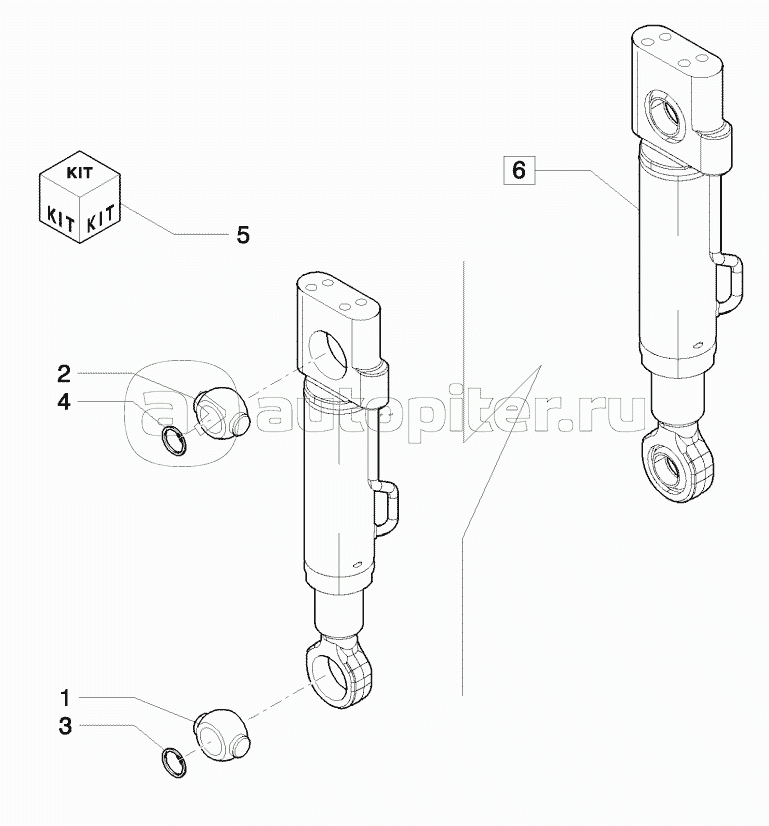 KIT
KIT KIT
5
6
2
4
autopiter.ru
1
3