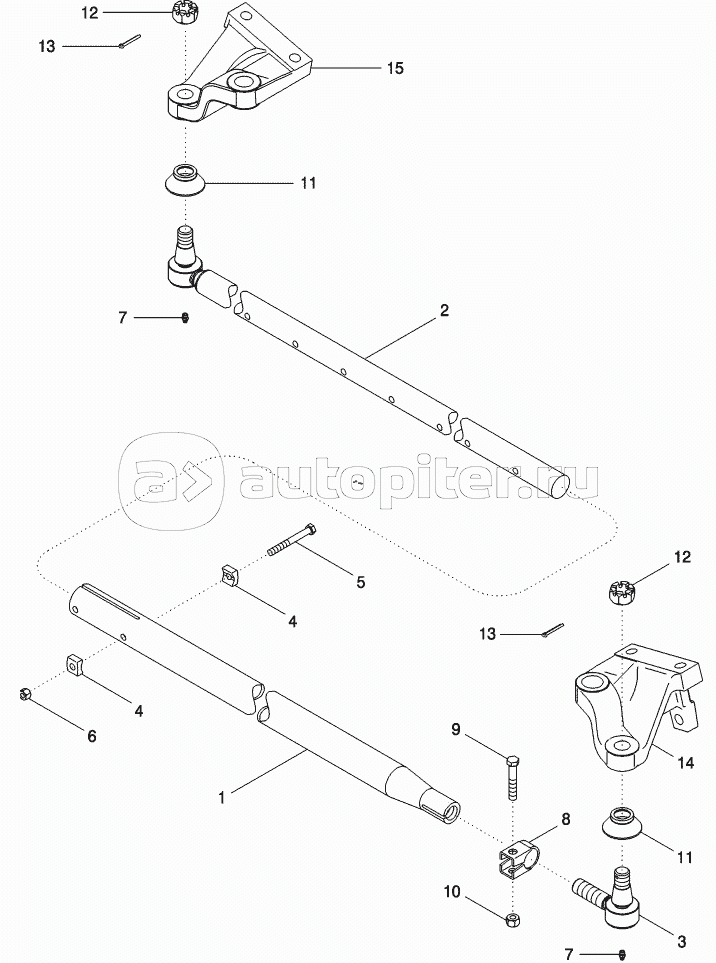 12
13
15
11
7
2
autopiter.ru
5
4
12
13
4
6
9
14
1
8
11
10
3
7