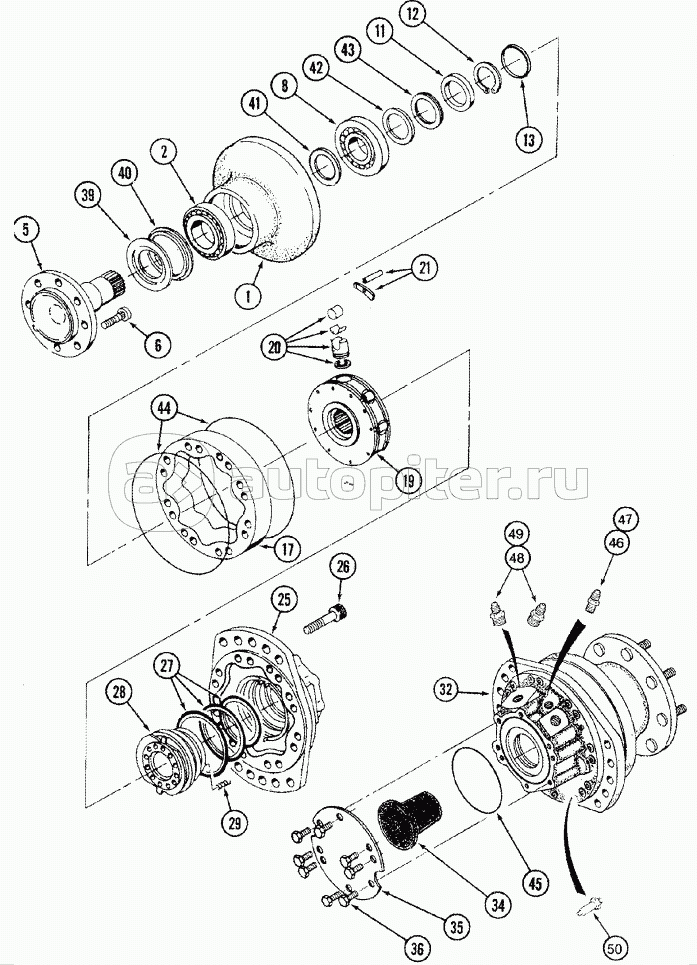 12
11
43
42
8
41
13
2
40
39
5
1
21
6
20
44
19
autopiter.ru
17
26
25
49
48
47
46
27
28
32
29
45
34
35
36
50