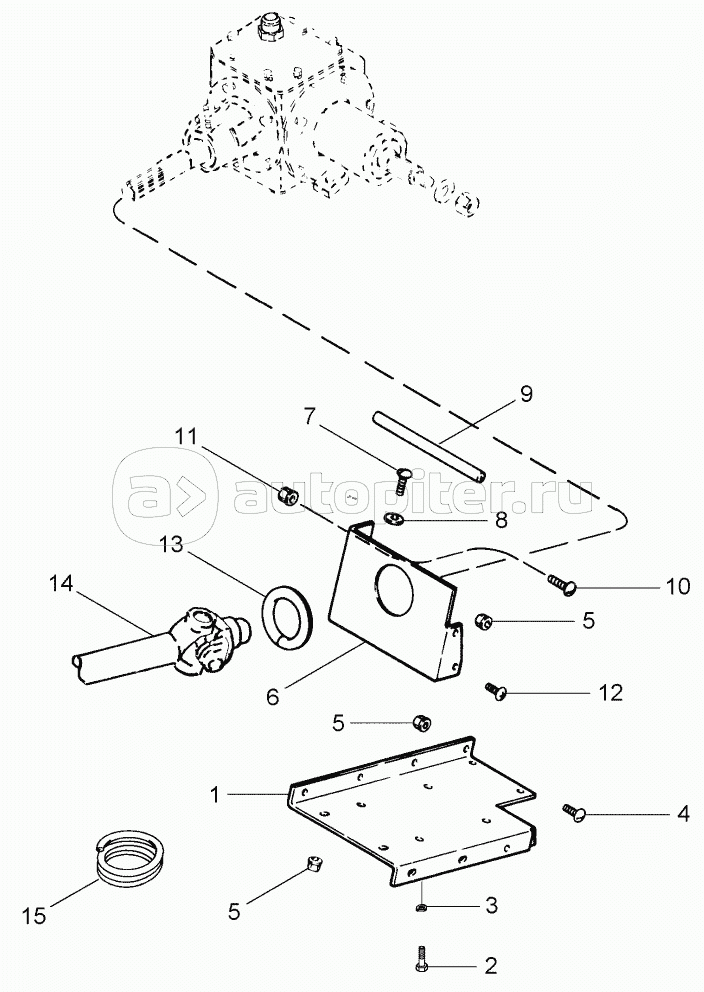 9
7
11
autopiter.ru
8
13
14
10
5
6
12
5
1
4
15
5
3
2