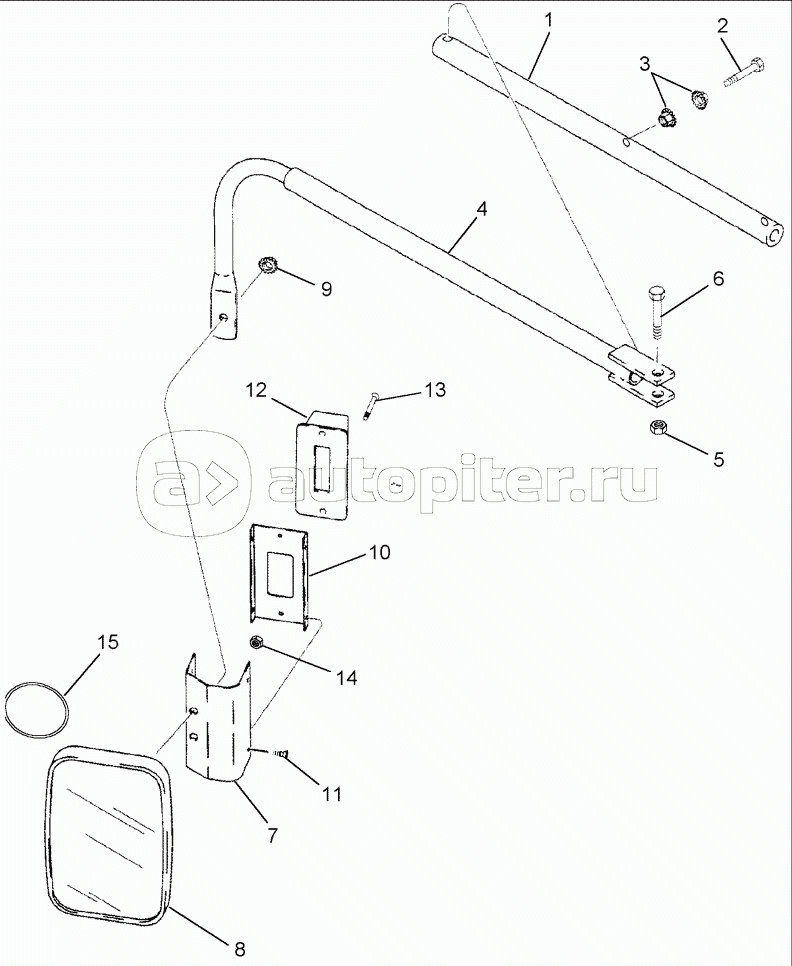 1
2
3
4
6
9
12
13
5
autopiter.ru
10
15
14
11
7
8