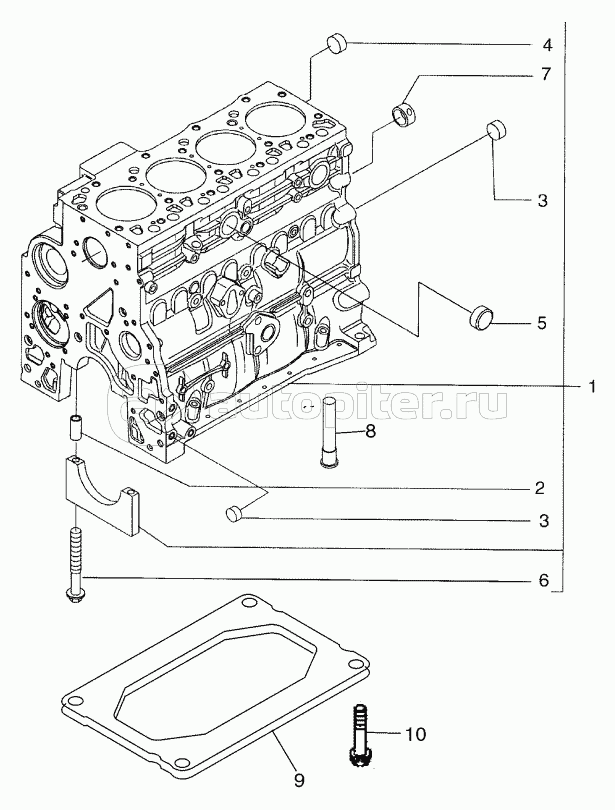 4
7
3
5
1
autopiter.ru
8
2
3
6
10
9