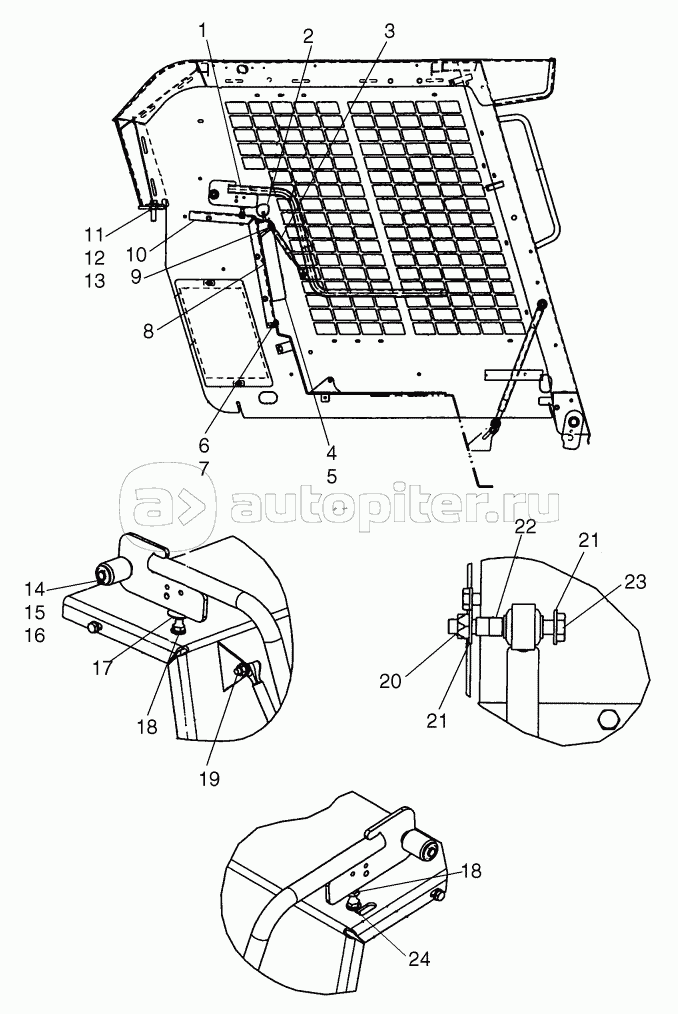 1
2
3
11
12
13
10
9
8
6
7
4
5
autopiter.ru
14
15
16
17
18
19
22
21
23
20
21
18
24