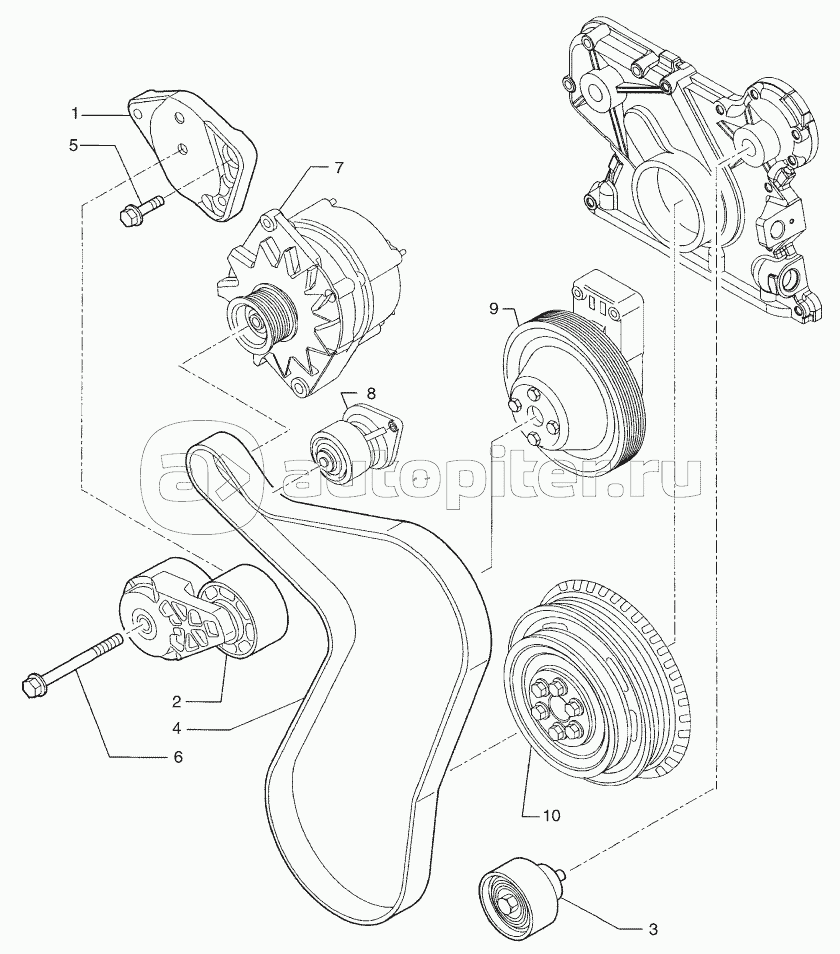 1
5
7
9
8
autopiter.ru
2
4
6
10
3