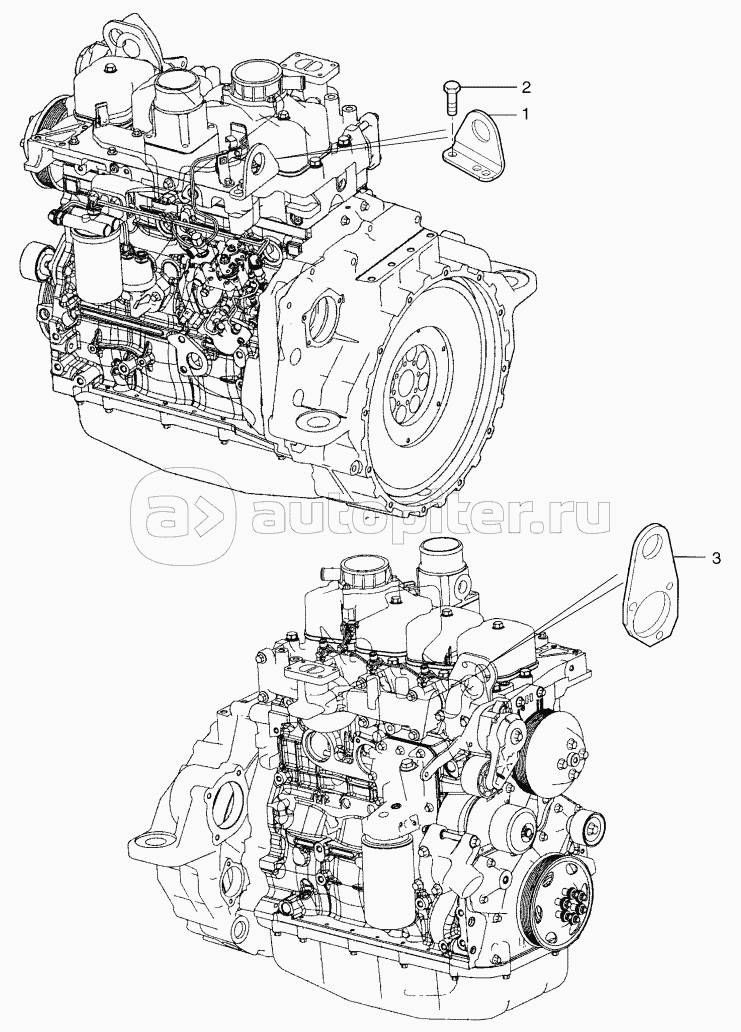 2
1
autopiter.ru
3