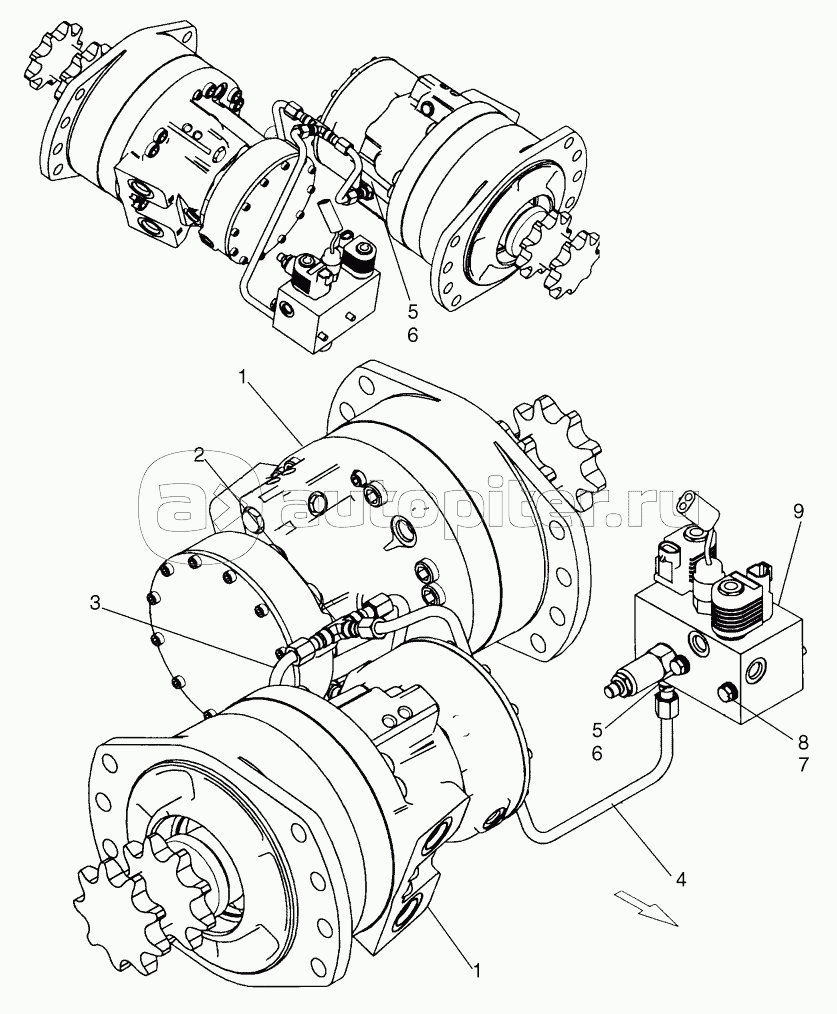 5
6
1
2
autopiter.ru
9
3
5
6
8
7
4
1