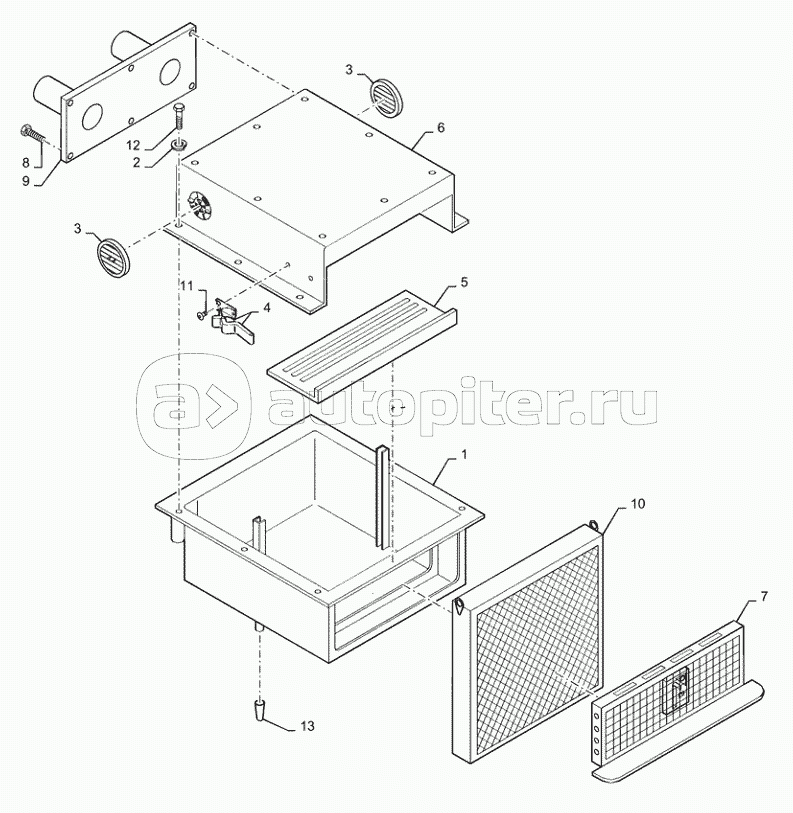 3
6
12
2
8
9
3
11
4
5
autopiter.ru
1
10
7
13