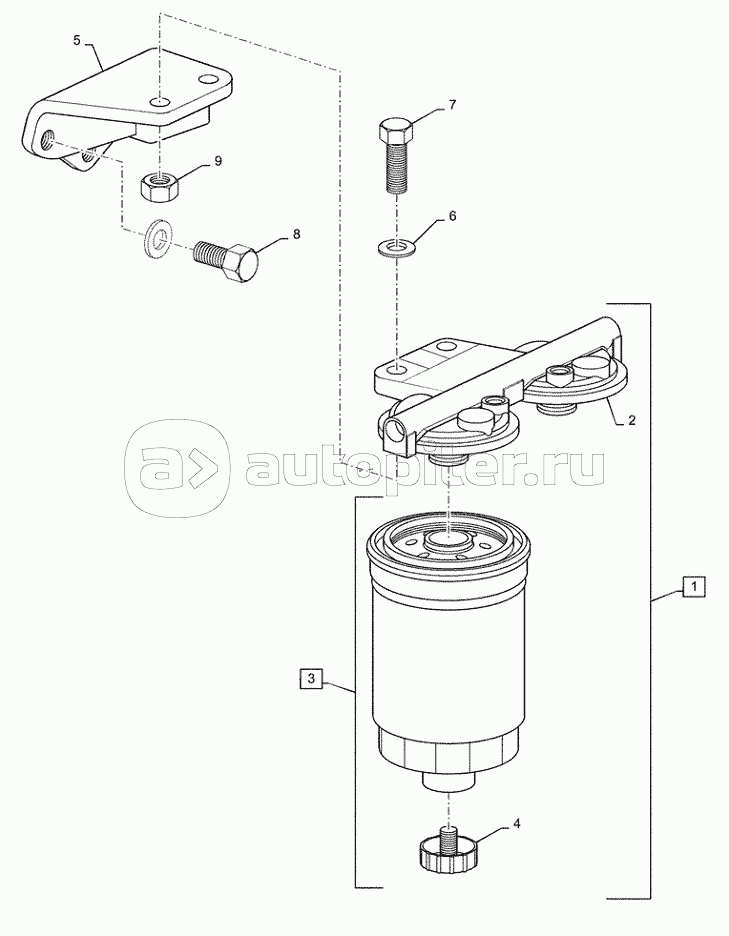 5
7
9
6
8
2
autopiter.ru
1
3
4