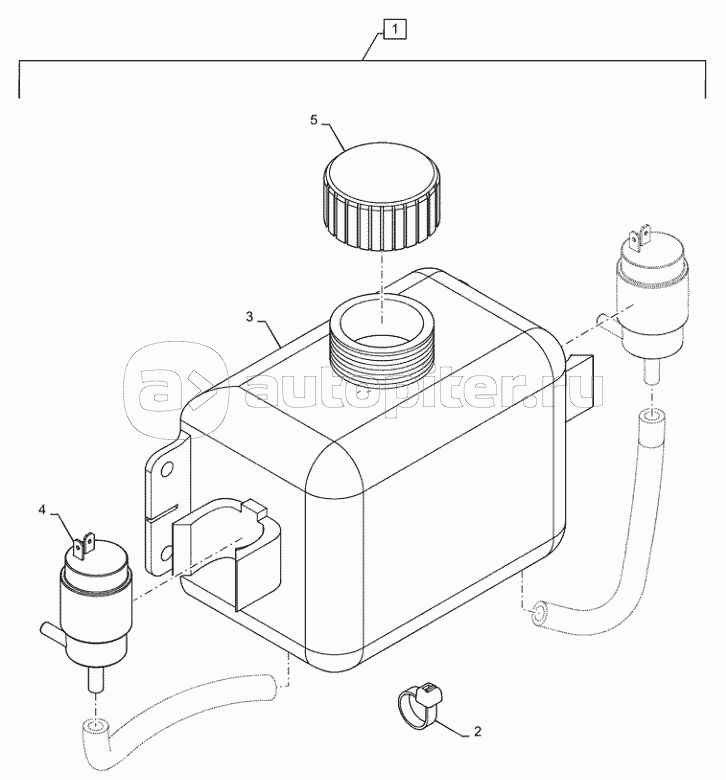 1

5

3

autopiter.ru

4

2