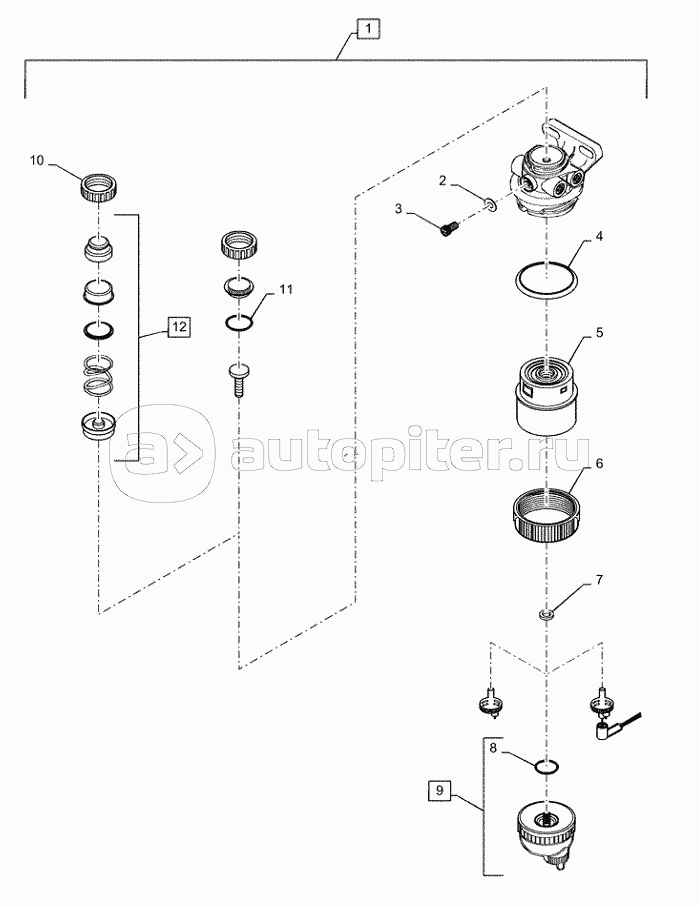 1
10
2
3
4
11
12
5
autopiter.ru
6
7
8
9