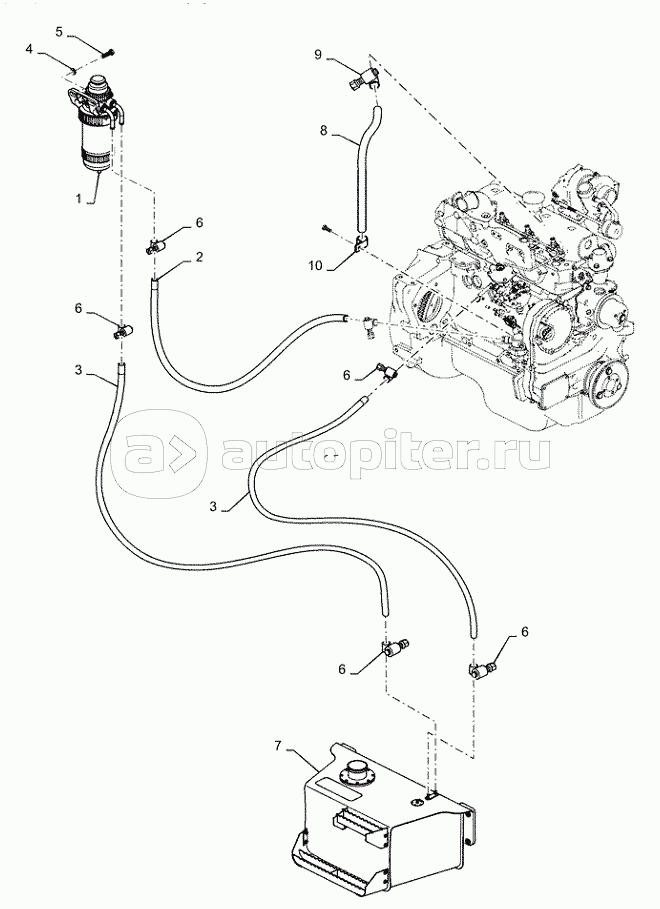 5
4
9
8
1
6
2
10
6
3
6
autopiter.ru
3
6
6
7