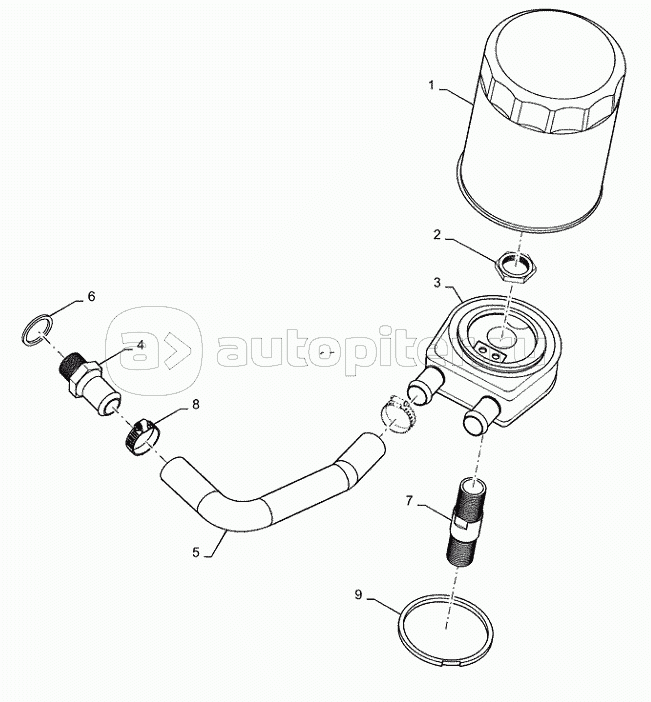 1
2
3
6
4
autopiter.ru
8
5
7
9