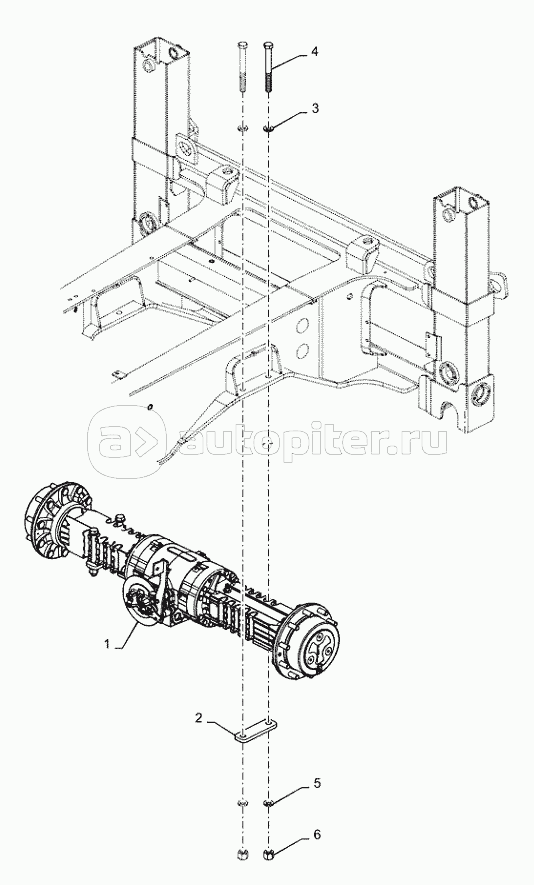 4
3
autopiter.ru
1
2
5
6