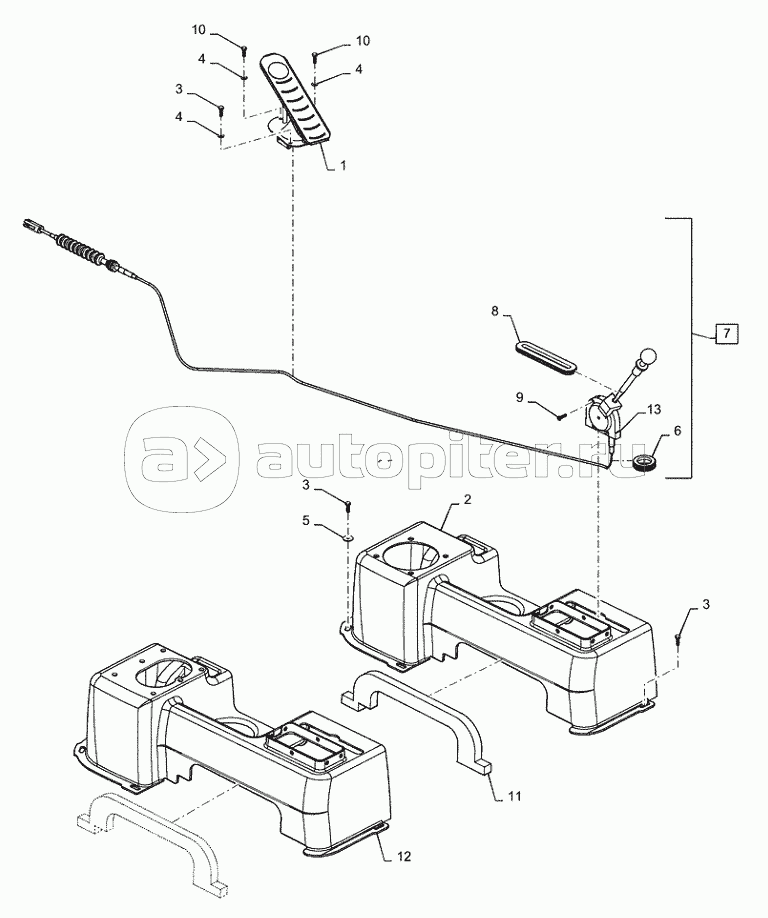 10
10
4
4
3
4
1
8
7
9
13
6
autopiter.ru
3
2
5
3
11
12