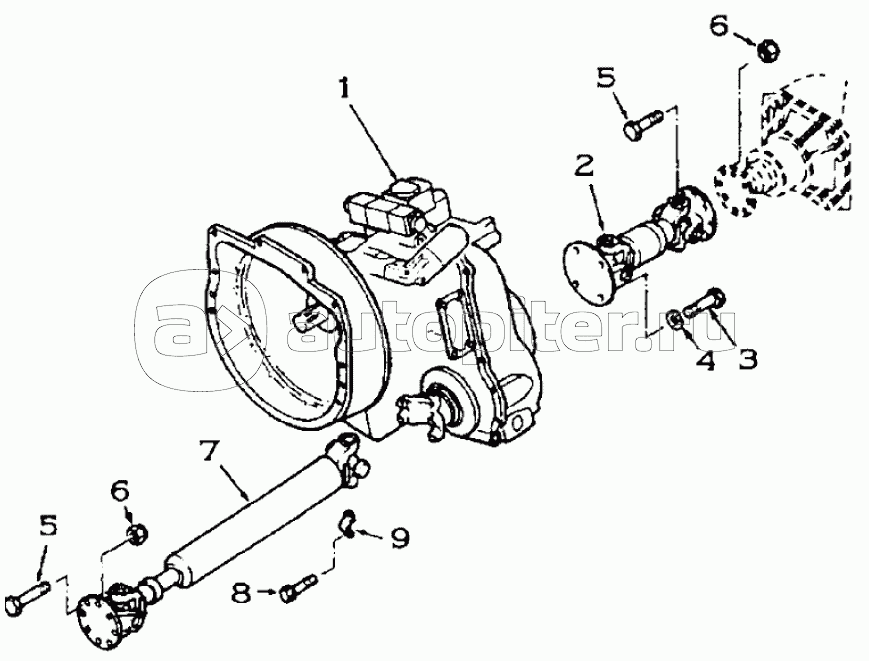 6
5
1
2
autopiter.ru
4 3
7
6
5
9
8