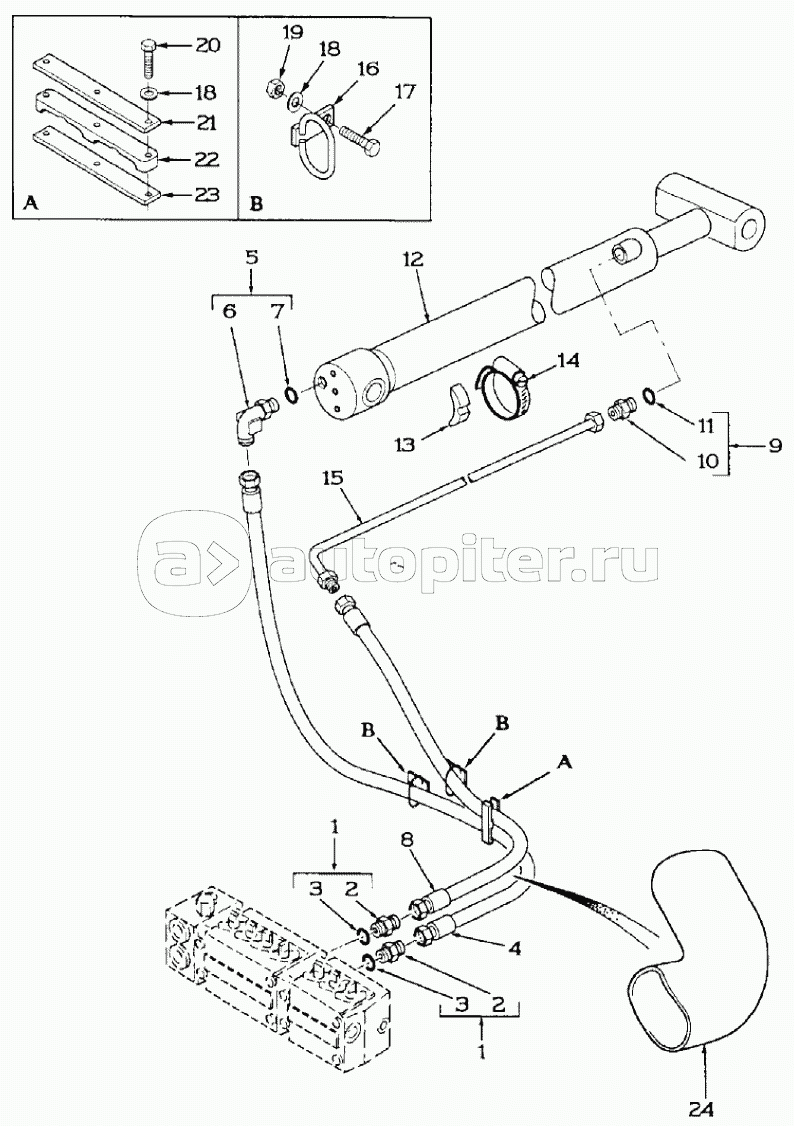 20
18
21
22
23
A
19
18
16
17
B
5
6
7
12
14
13
11
10
9
15
autopiter.ru
B
B
A
1
3
2
8
4
3
2
1
24