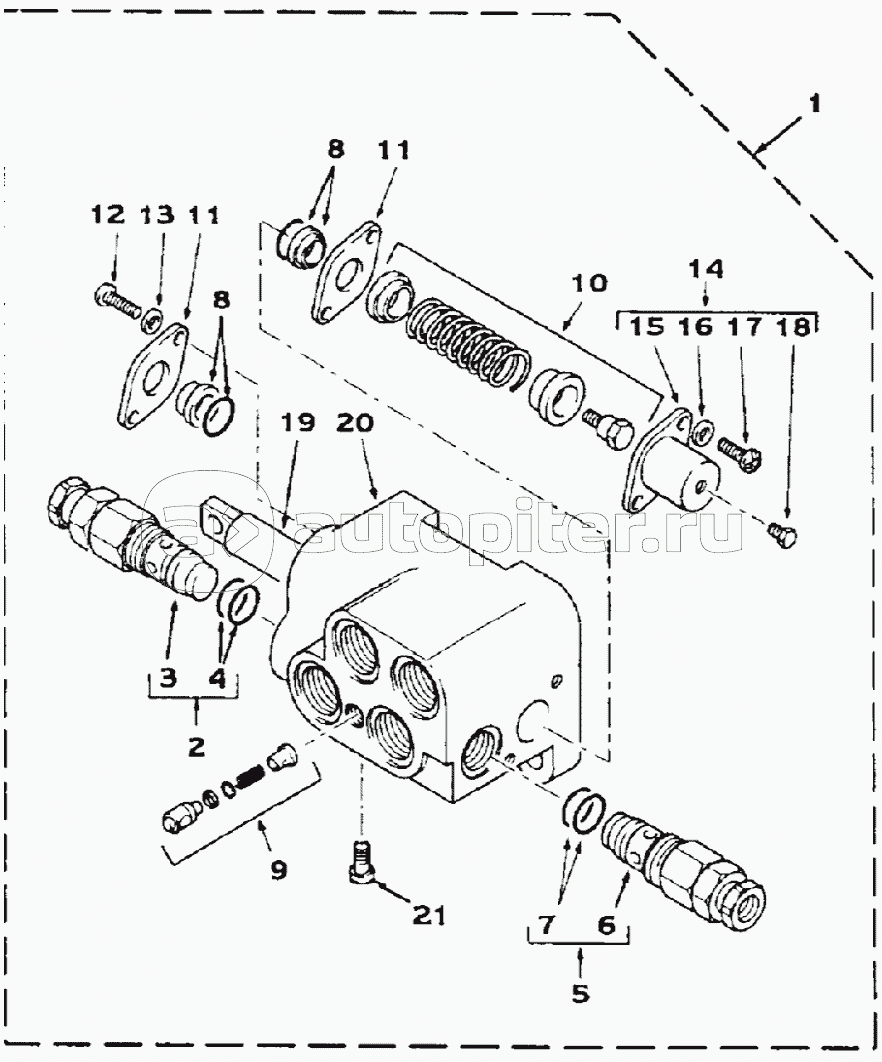 1
8
11
12
13
11
8
10
14
15
16
17
18
19
20
autopiter.ru
3
4
2
9
21
7
6
5