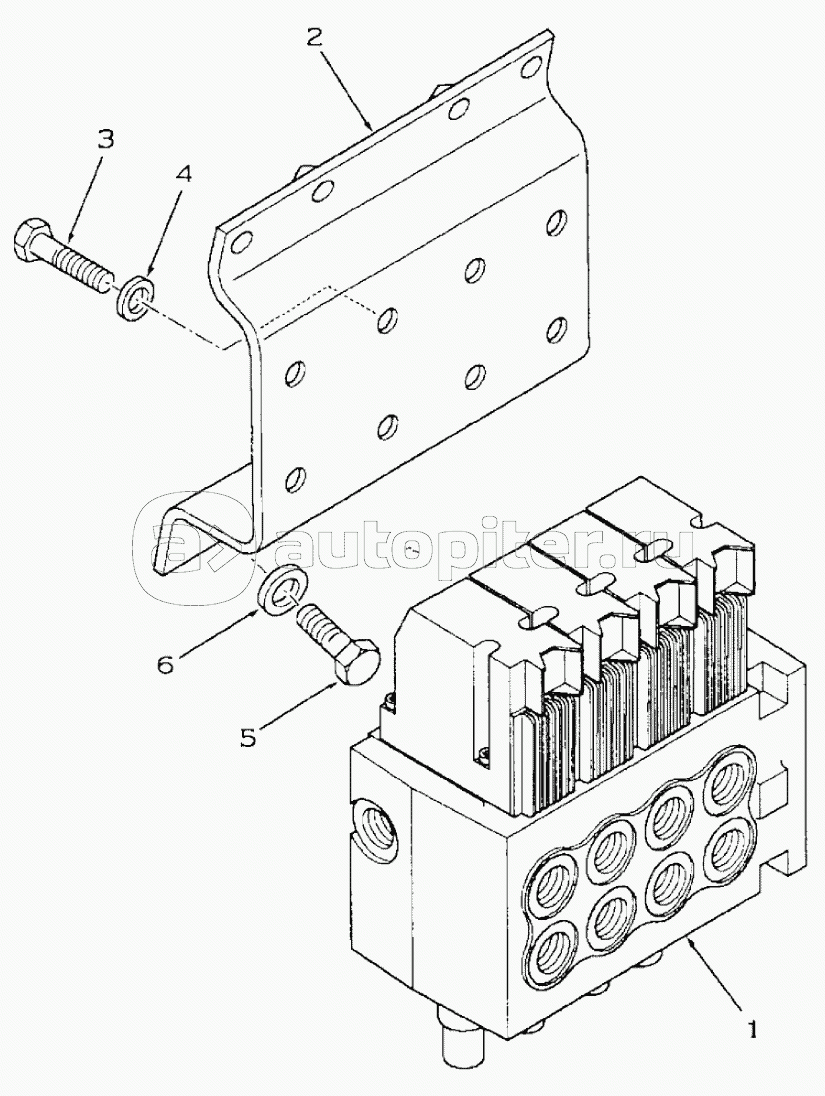 2
3
4
autopiter.ru
6
5
1