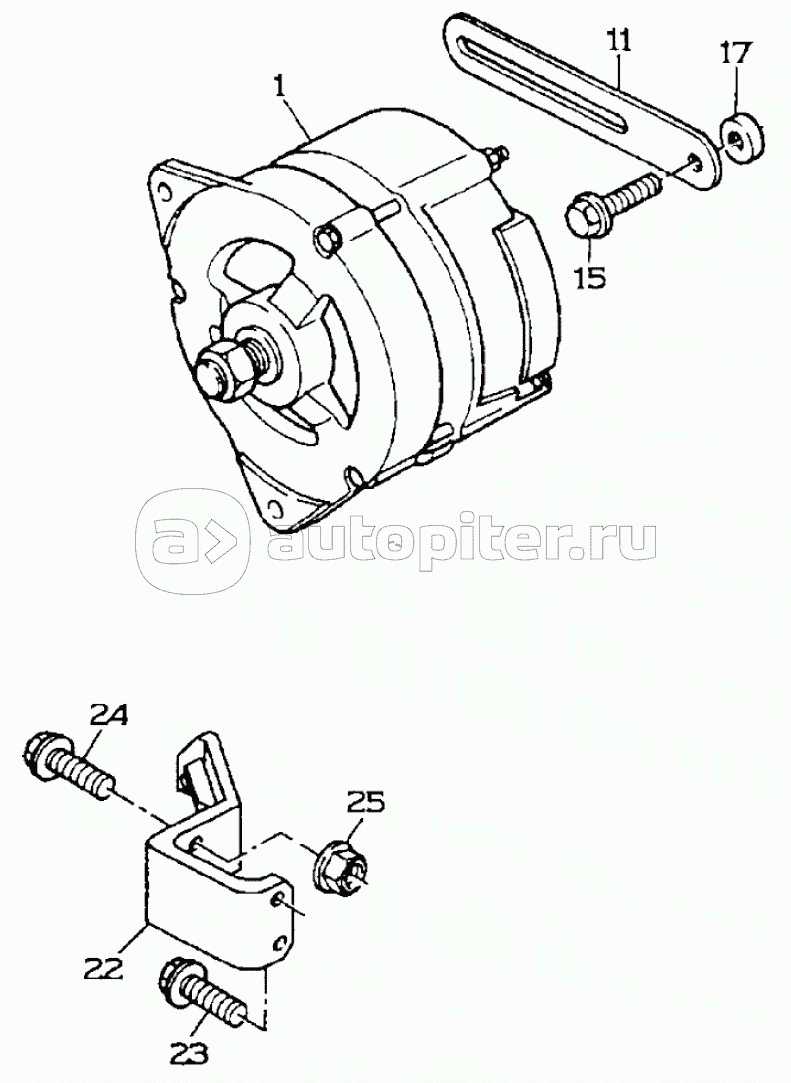 1
11
17
15
autopiter.ru
24
25
22
23