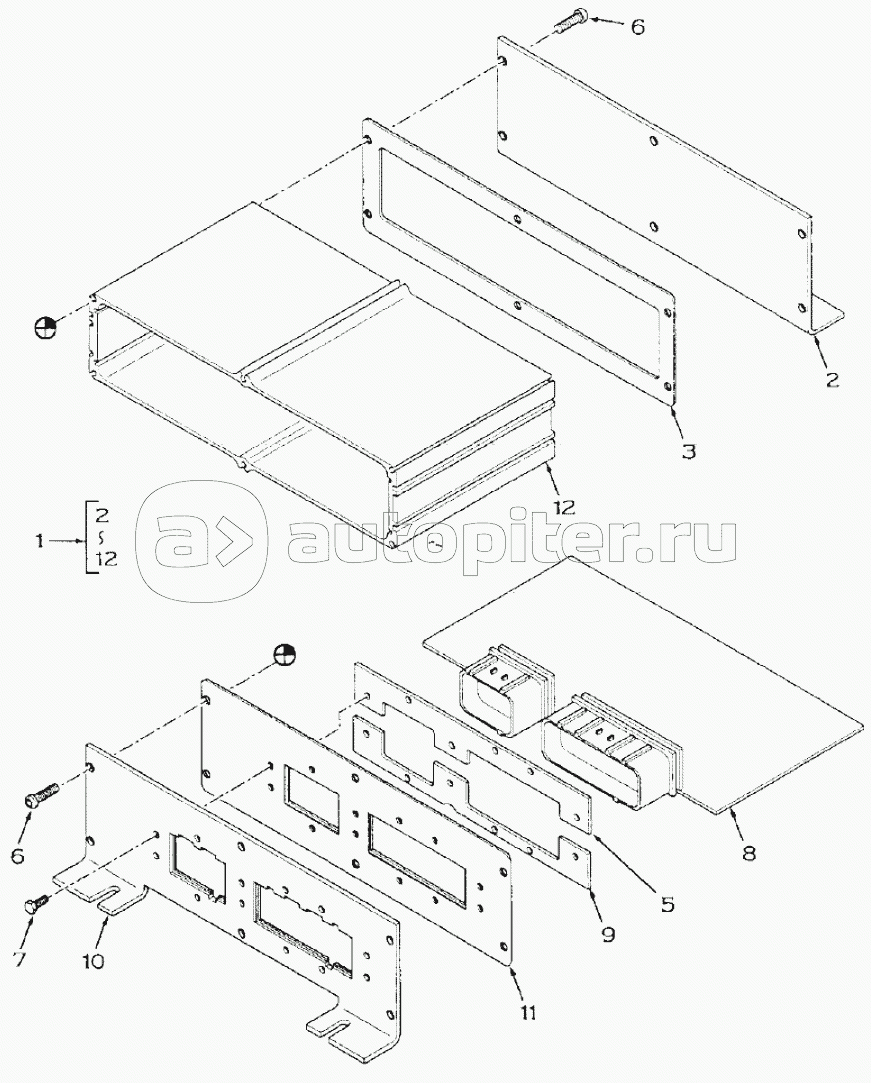 6
2
3
12
1
2
~
12
autopiter.ru
8
5
9
6
7
10
11