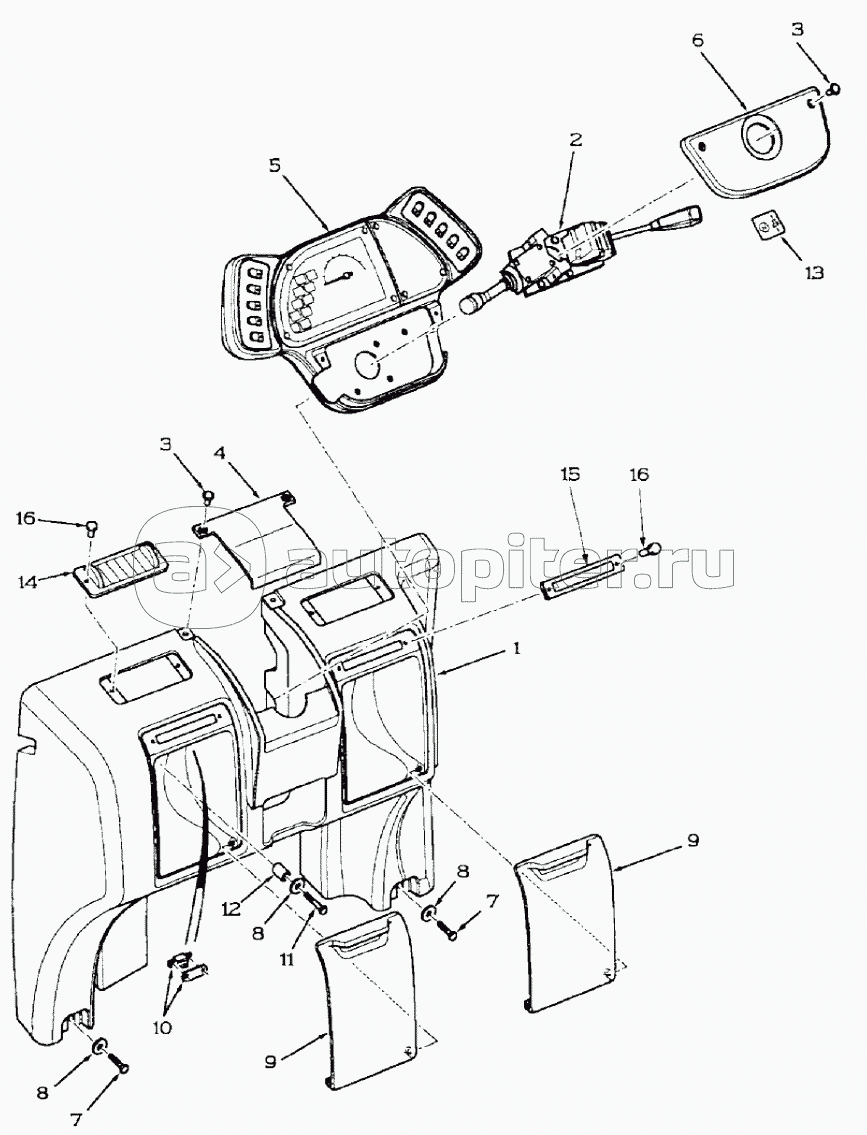 6
3
2
5
13
3
4
15
16
16
14
autopiter.ru
1
9
8
7
12
8
11
10
9
8
7