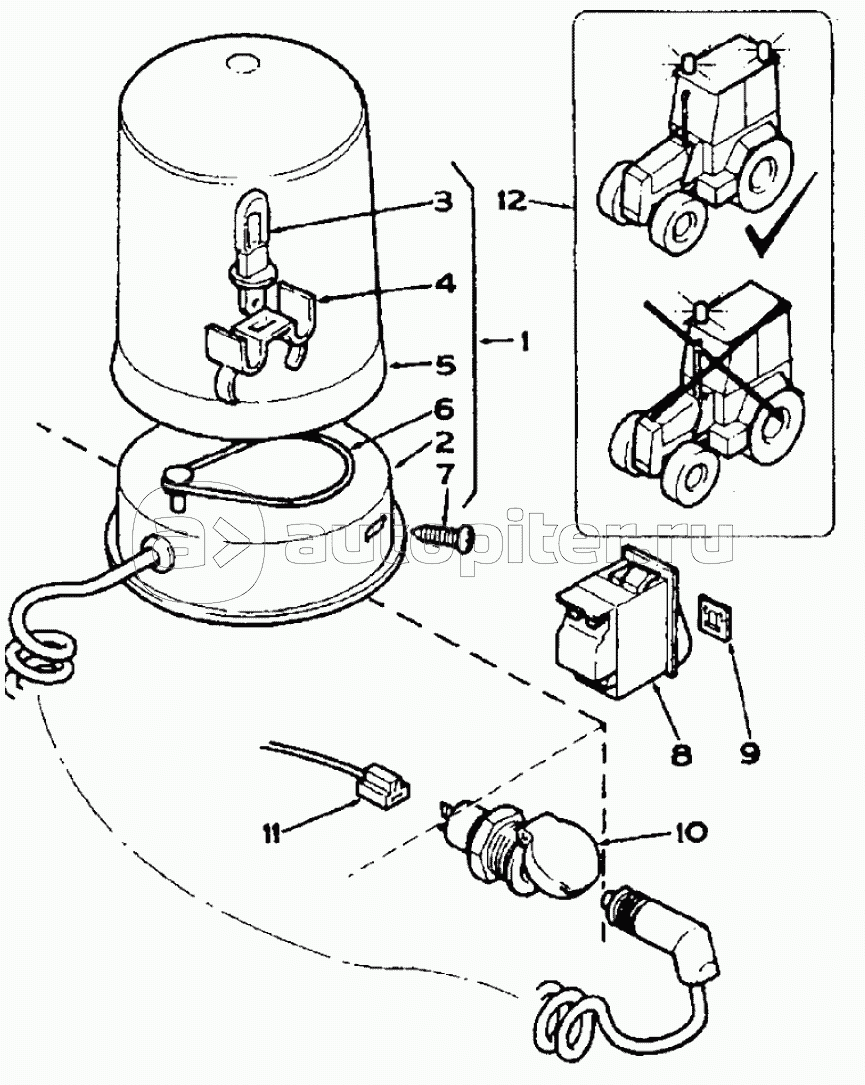 3
12
4
1
5
6
2
7
autopiter.ru
8
9
11
10