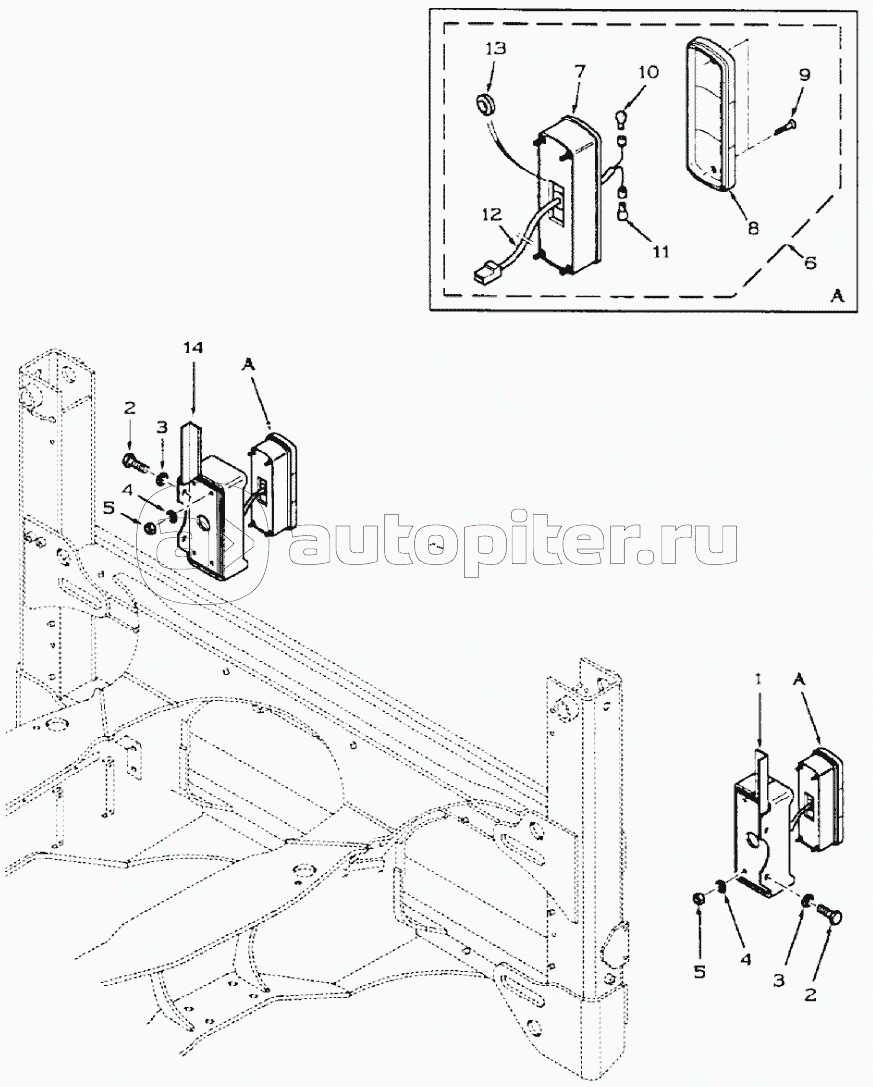 13
7
10
9
12
11
8
6
A
14
A
2
3
4
5
autopiter.ru
1
A
5
4
3
2